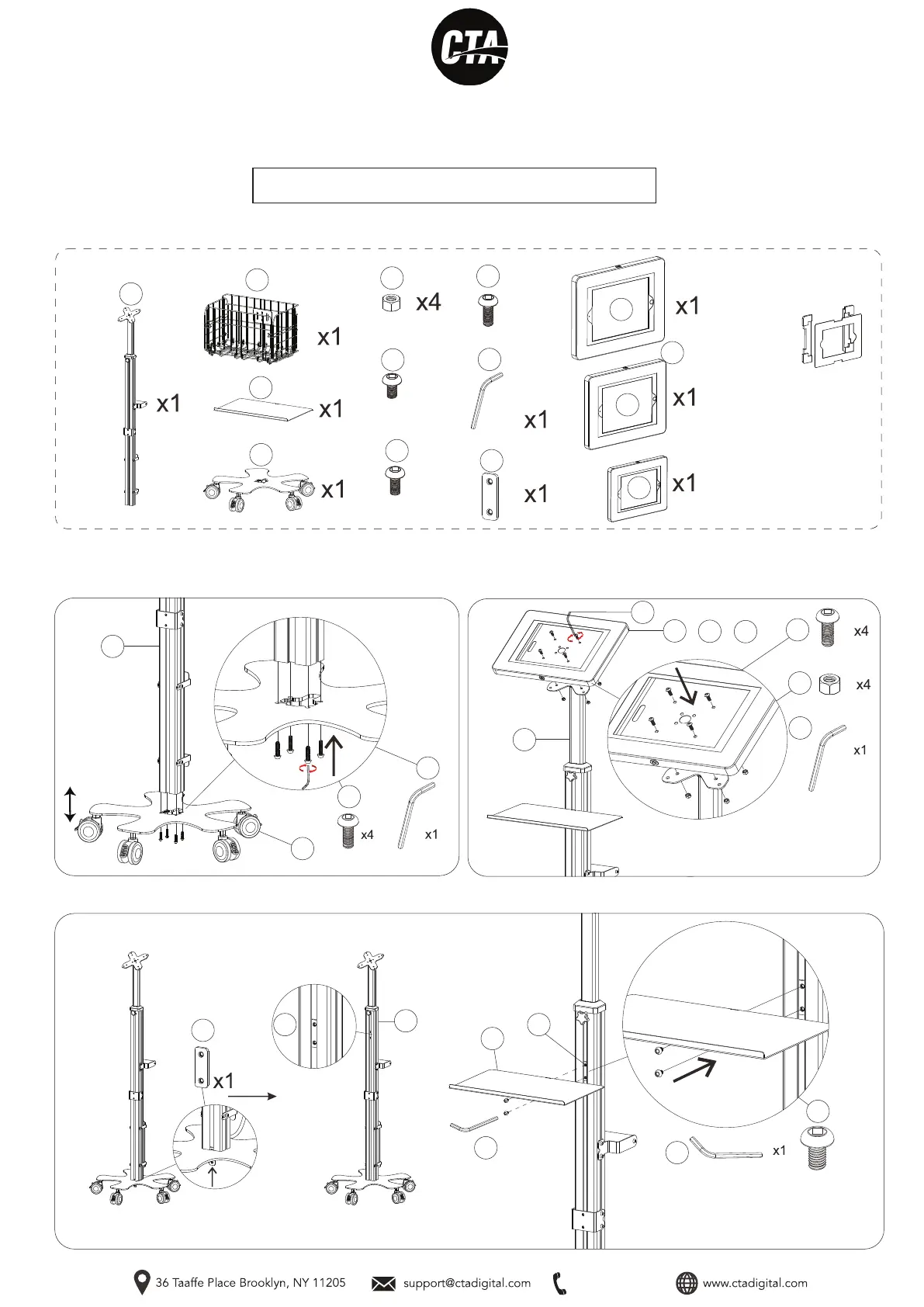 CTA

x1
x1
x1
x1
x4
x1
x1
x1
x1
x1

x4
x1

x4
x4
x1

x1

x1

36 Taaffe Place Brooklyn, NY 11205
support@ctadigital.com
www.ctadigital.com