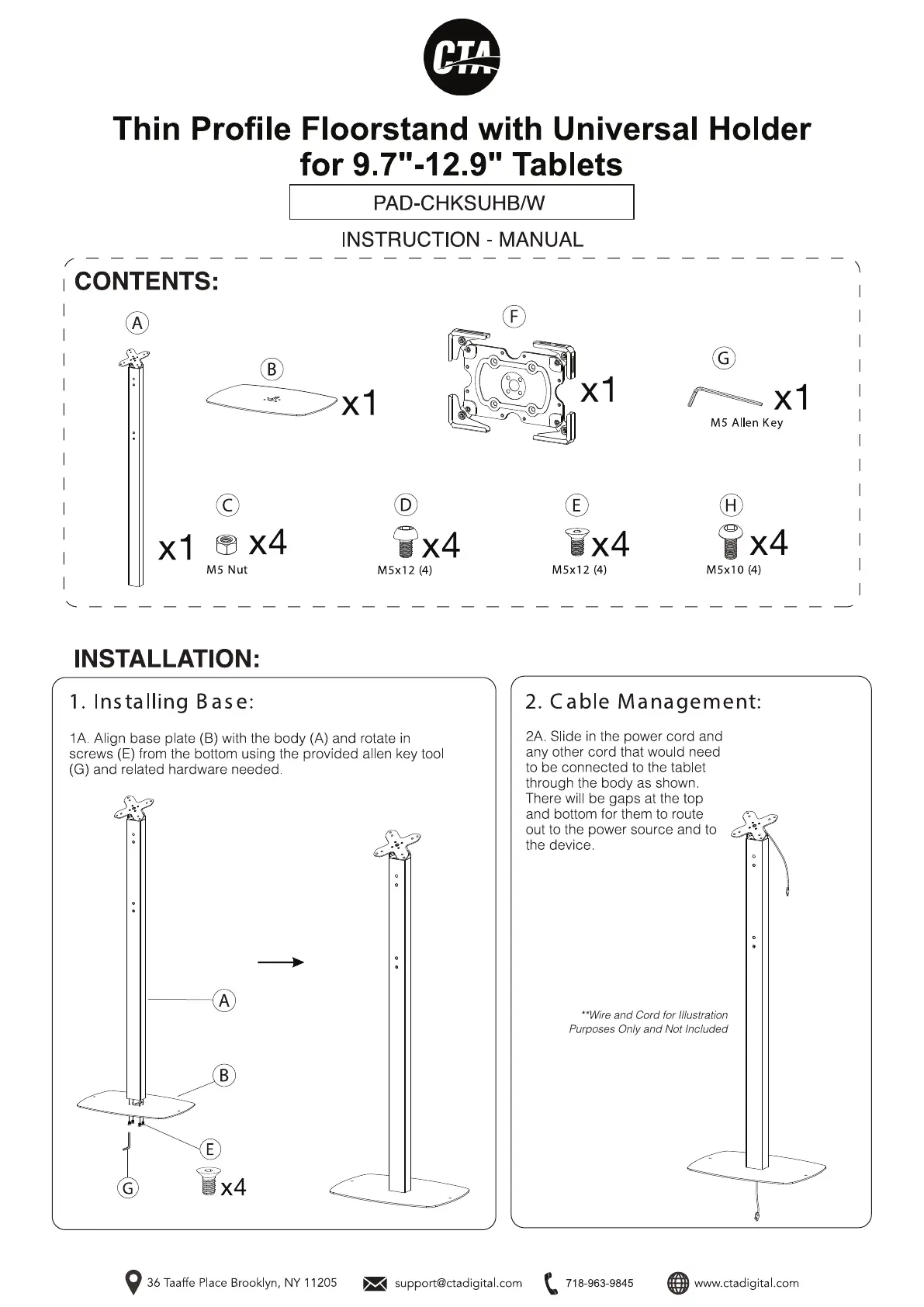 CTA

Thin Profile Floorstand with Universal Holder for 9.7"-12.9" Tablets

PAD-CHKSUHB/W

INSTRUCTION - MANUAL

CONTENTS:

A
x1

B
x1

F
x1

G
x1
M5 Allen Key

C
x4
M5 Nut

D
x4
M5x12 (4)

E
x4
M5x12 (4)

H
x4
M5x10 (4)

INSTALLATION:

1. Installing Base:

1A. Align base plate (B) with the body (A) and rotate in screws (E) from the bottom using the provided allen key tool (G) and related hardware needed.

A
B
E
G
x4

2. Cable Management:

2A. Slide in the power cord and any other cord that would need to be connected to the tablet through the body as shown. There will be gaps at the top and bottom for them to route out to the power source and to the device.

**Wire and Cord for Illustration Purposes Only and Not Included

36 Taaffe Place Brooklyn, NY 11205 support@ctadigital.com 718-963-9845 www.ctadigital.com