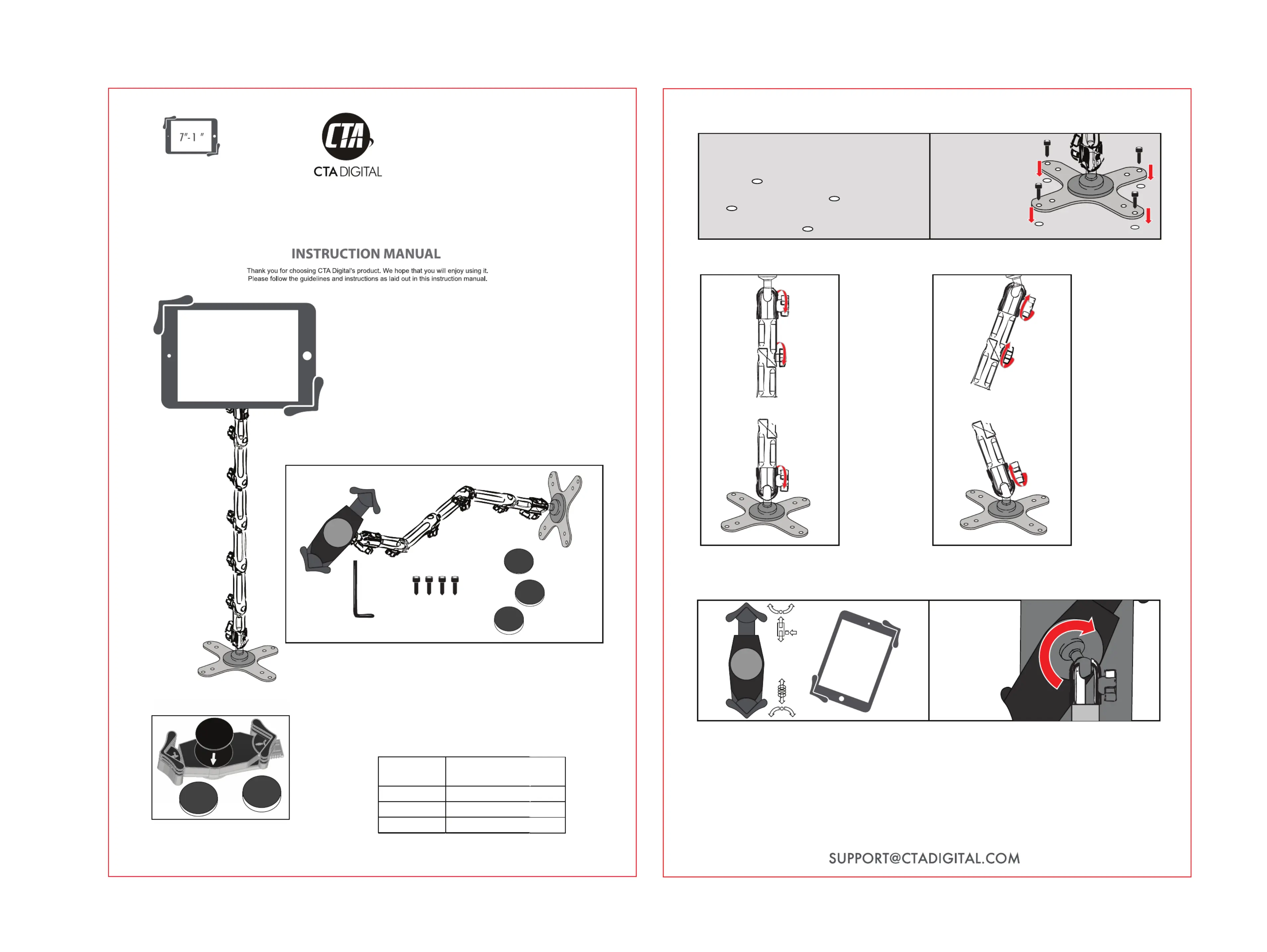 7"-1 "

CTA

CTA DIGITAL

INSTRUCTION MANUAL

Thank you for choosing CTA Digital's product. We hope that you will enjoy using it. Please follow the guidelines and instructions as laid out in this instruction manual.

SUPPORT@CTADIGITAL.COM