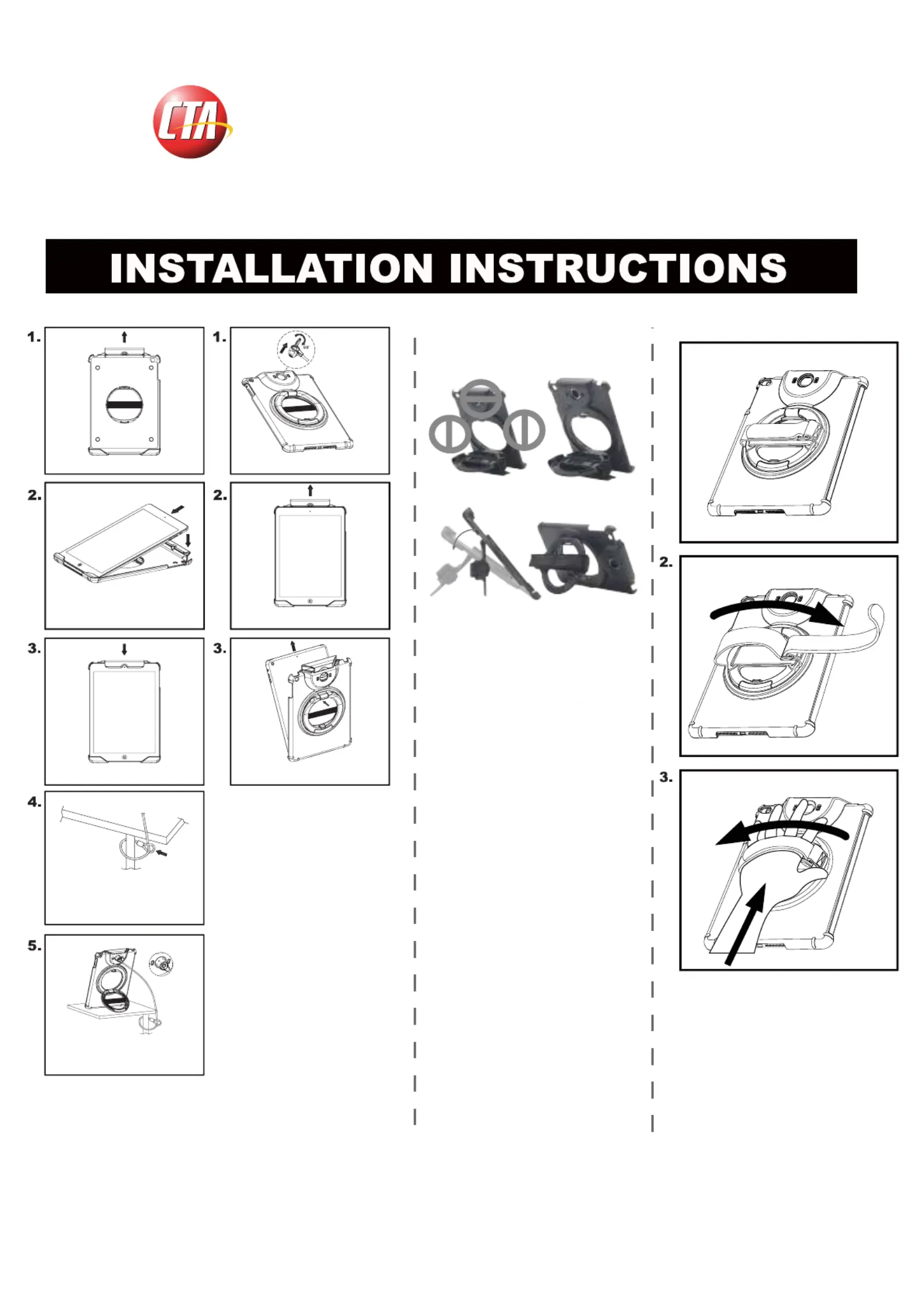 CTA

INSTALLATION INSTRUCTIONS

1.

2.

3.

4.

5.

1.

2.

3.

2.

3.