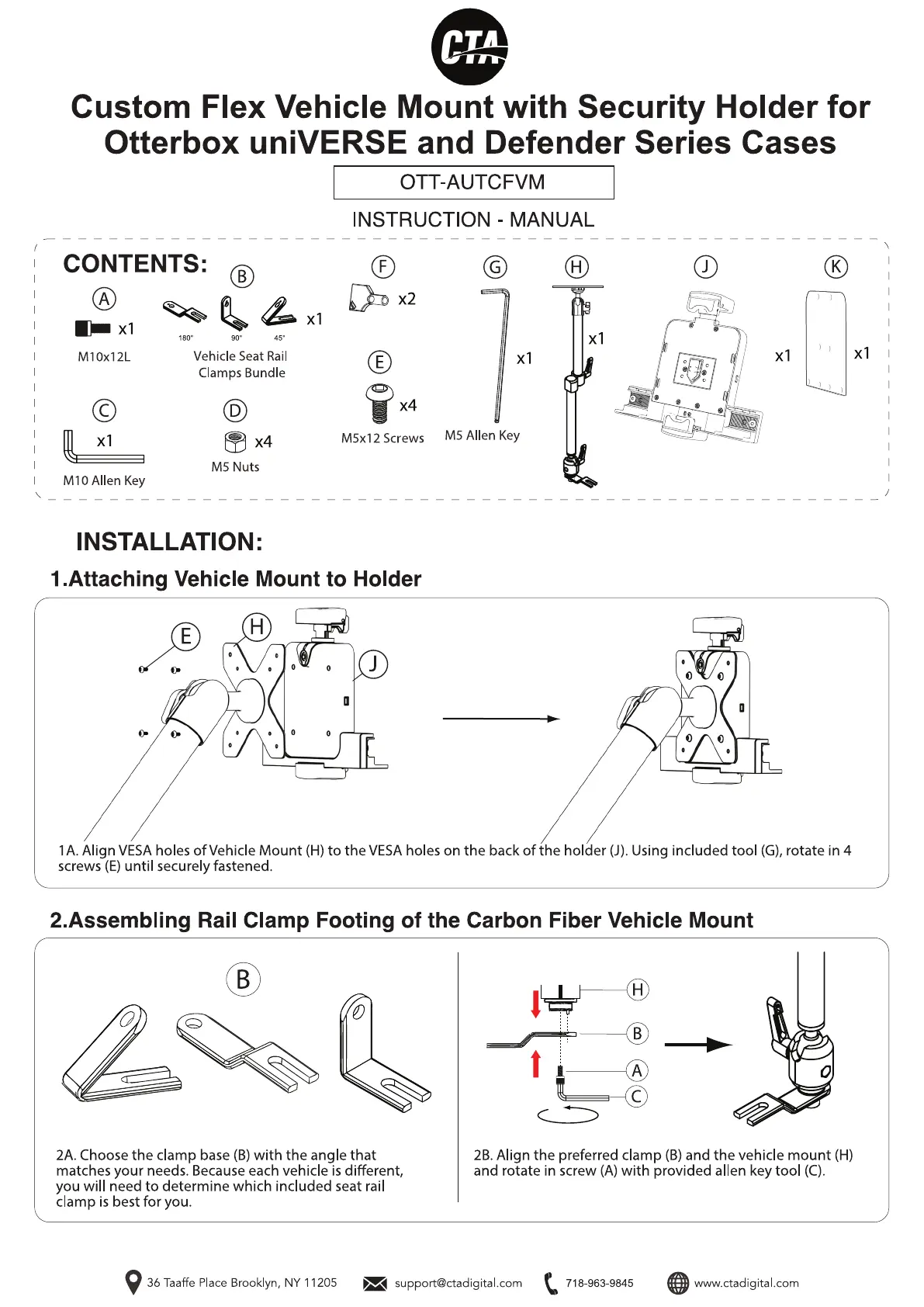 CTA

Custom Flex Vehicle Mount with Security Holder for Otterbox uniVERSE and Defender Series Cases

OTT-AUTCFVM

INSTRUCTION - MANUAL

CONTENTS:

A
x1
M10x12L

B
180° 90° 45°
x1
Vehicle Seat Rail Clamps Bundle

C
x1
M10 Allen Key

D
x4
M5 Nuts

F
x2

E
x4
M5x12 Screws

G
x1
M5 Allen Key

H
x1

J
x1

K
x1

INSTALLATION:

1.Attaching Vehicle Mount to Holder

E H J

1A. Align VESA holes of Vehicle Mount (H) to the VESA holes on the back of the holder (J). Using included tool (G), rotate in 4 screws (E) until securely fastened.

2.Assembling Rail Clamp Footing of the Carbon Fiber Vehicle Mount

B

2A. Choose the clamp base (B) with the angle that matches your needs. Because each vehicle is different, you will need to determine which included seat rail clamp is best for you.

H
B
A
C

2B. Align the preferred clamp (B) and the vehicle mount (H) and rotate in screw (A) with provided allen key tool (C).

36 Taaffe Place Brooklyn, NY 11205 support@ctadigital.com 718-963-9845 www.ctadigital.com