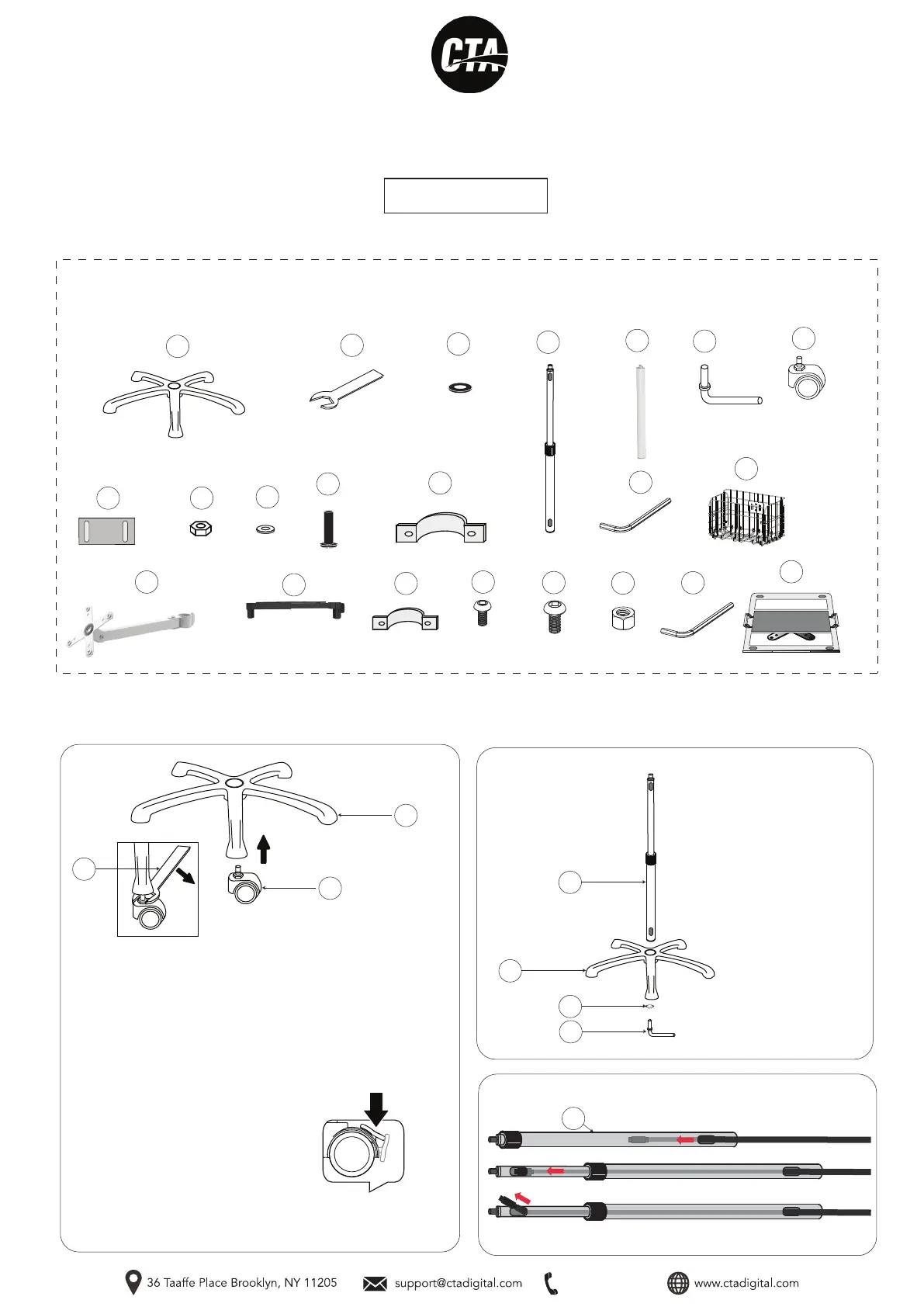 CTA

36 Taaffe Place Brooklyn, NY 11205
support@ctadigital.com
www.ctadigital.com