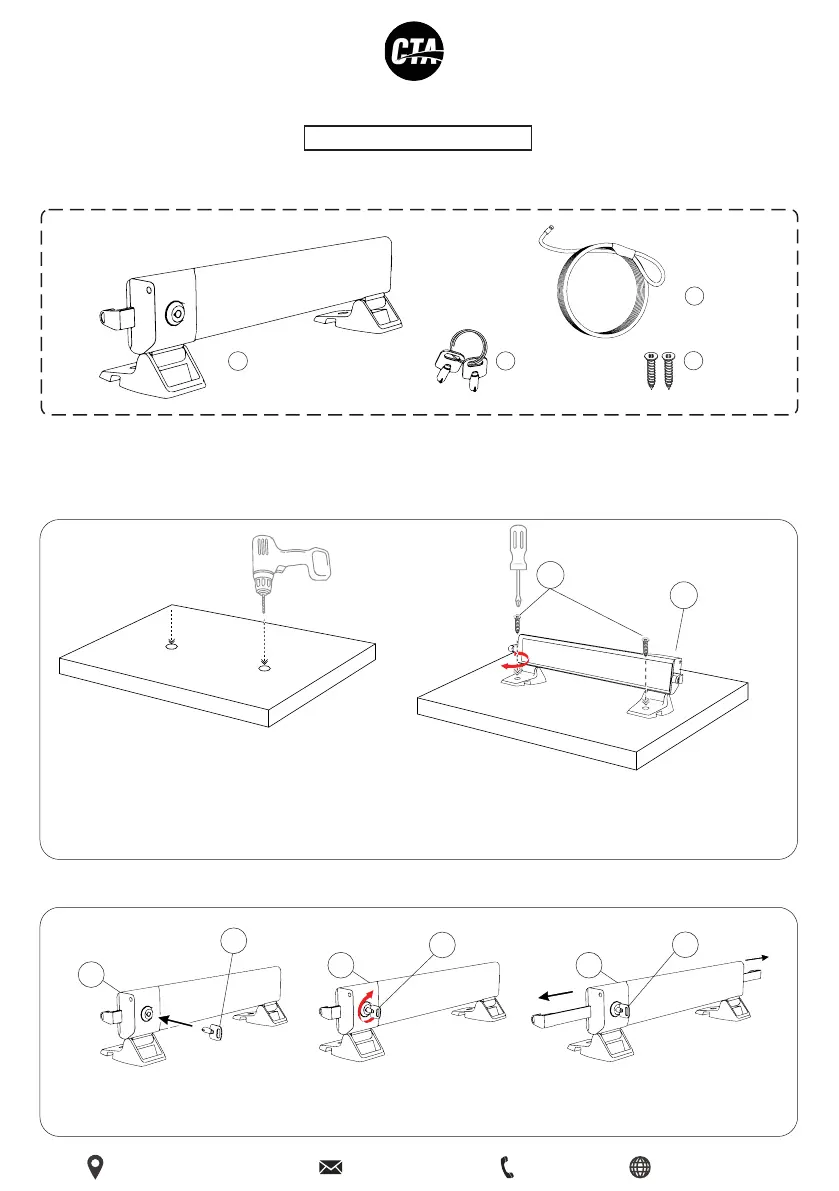 CTA