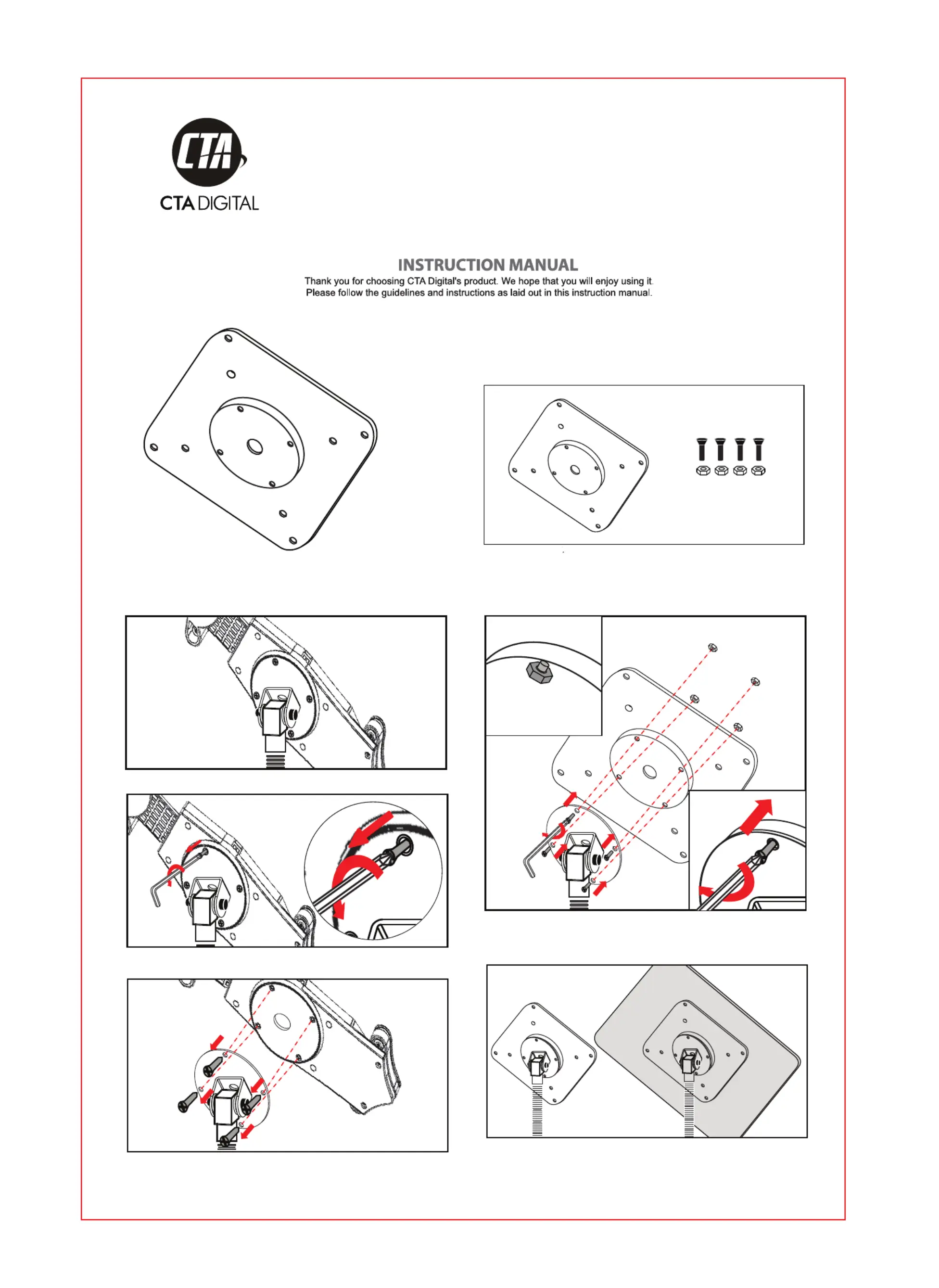 CTA

CTA DIGITAL

INSTRUCTION MANUAL

Thank you for choosing CTA Digital's product. We hope that you will enjoy using it. Please follow the guidelines and instructions as laid out in this instruction manual.