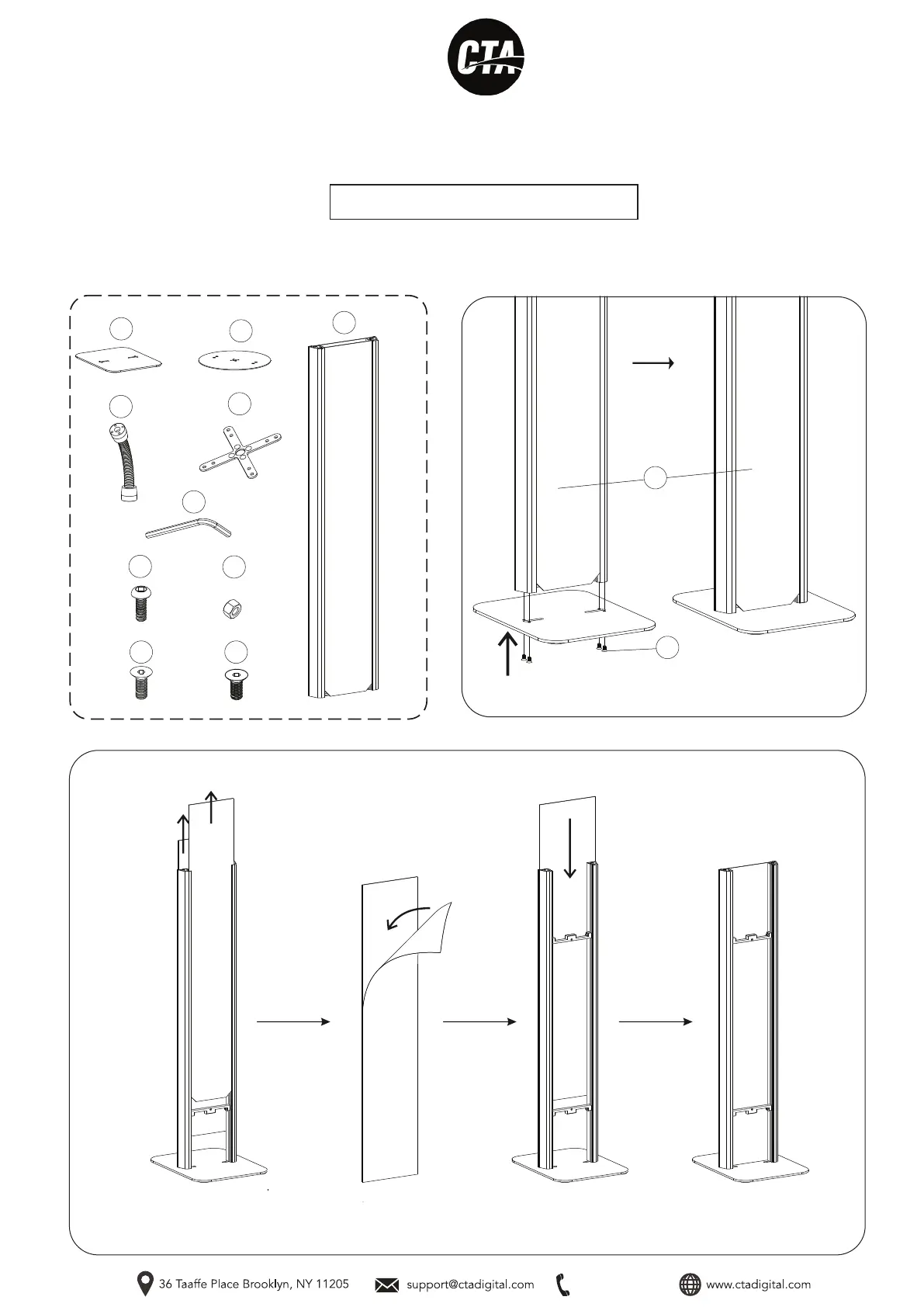 CTA

36 Taaffe Place Brooklyn, NY 11205

support@ctadigital.com

www.ctadigital.com