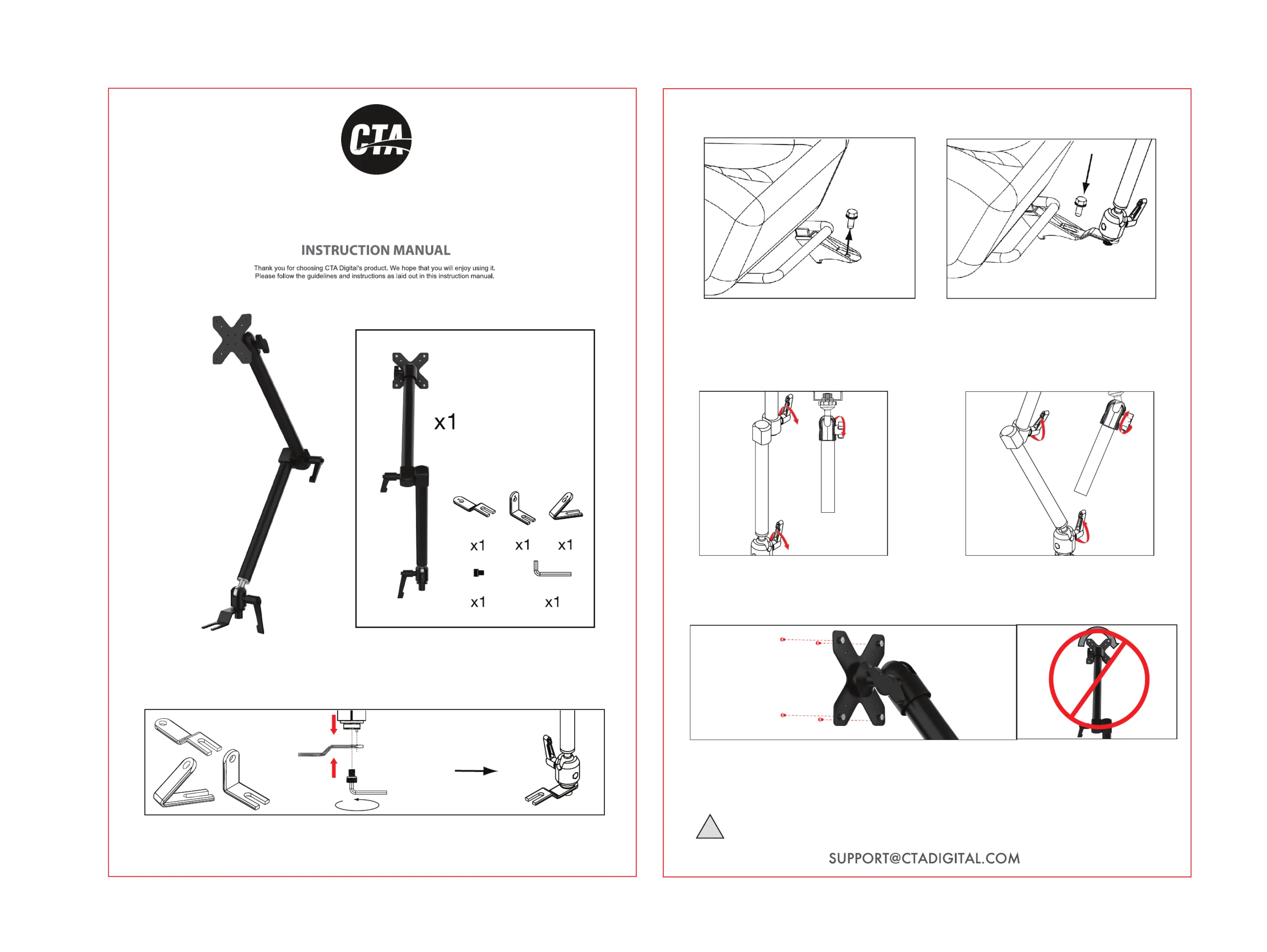 CTA

INSTRUCTION MANUAL

Thank you for choosing CTA Digital's product. We hope that you will enjoy using it. Please follow the guidelines and instructions as laid out in this instruction manual.

x1

x1 x1 x1

x1 x1

SUPPORT@CTADIGITAL.COM