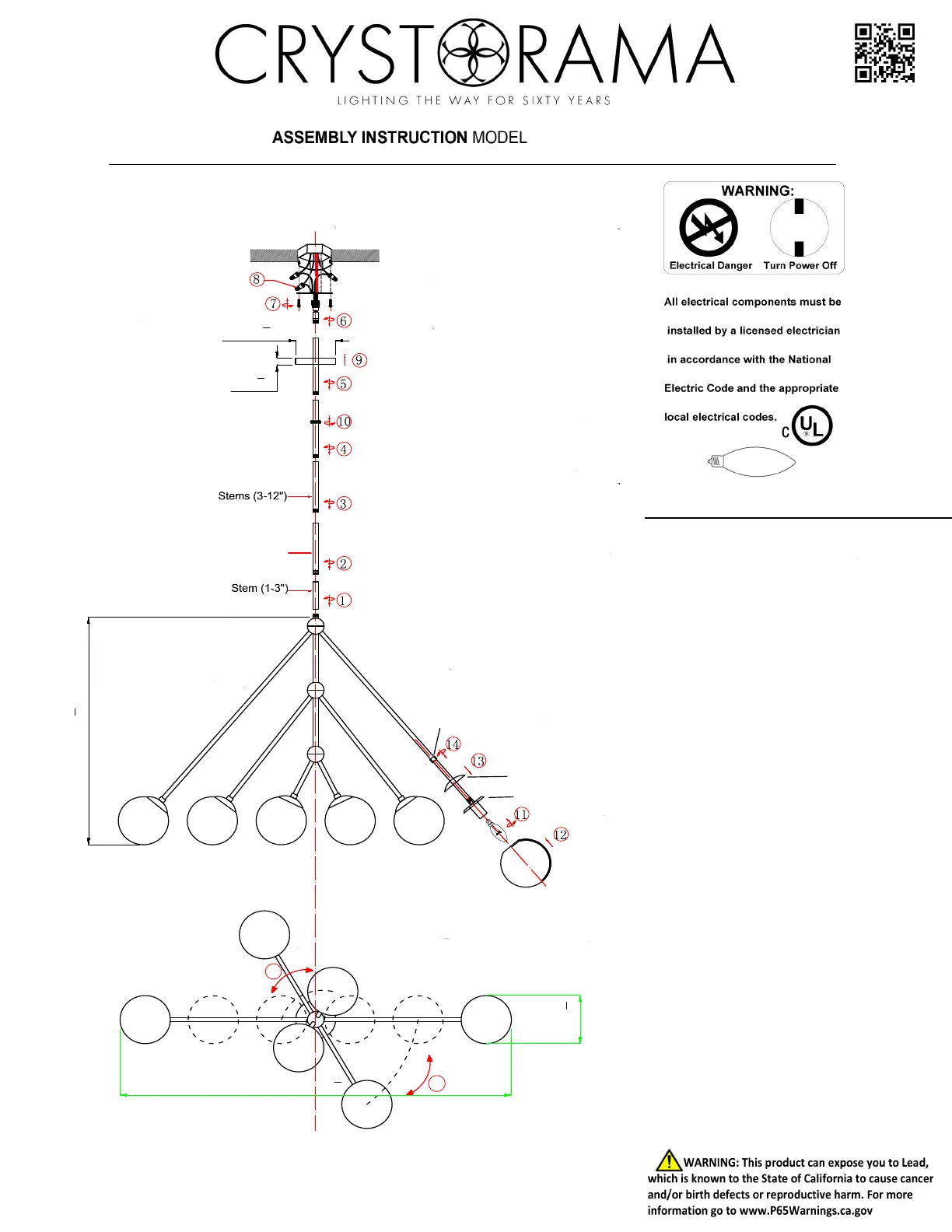 CRYSTORAMA
LIGHTING THE WAY FOR SIXTY YEARS

ASSEMBLY INSTRUCTION MODEL

WARNING:
Electrical Danger Turn Power Off

All electrical components must be installed by a licensed electrician in accordance with the National Electric Code and the appropriate local electrical codes.

C UL

8
7
6
9
5
10
4
Stems (3-12")
3
2
Stem (1-3")
1
14
13
11
12

WARNING: This product can expose you to Lead, which is known to the State of California to cause cancer and/or birth defects or reproductive harm. For more information go to www.P65Warnings.ca.gov