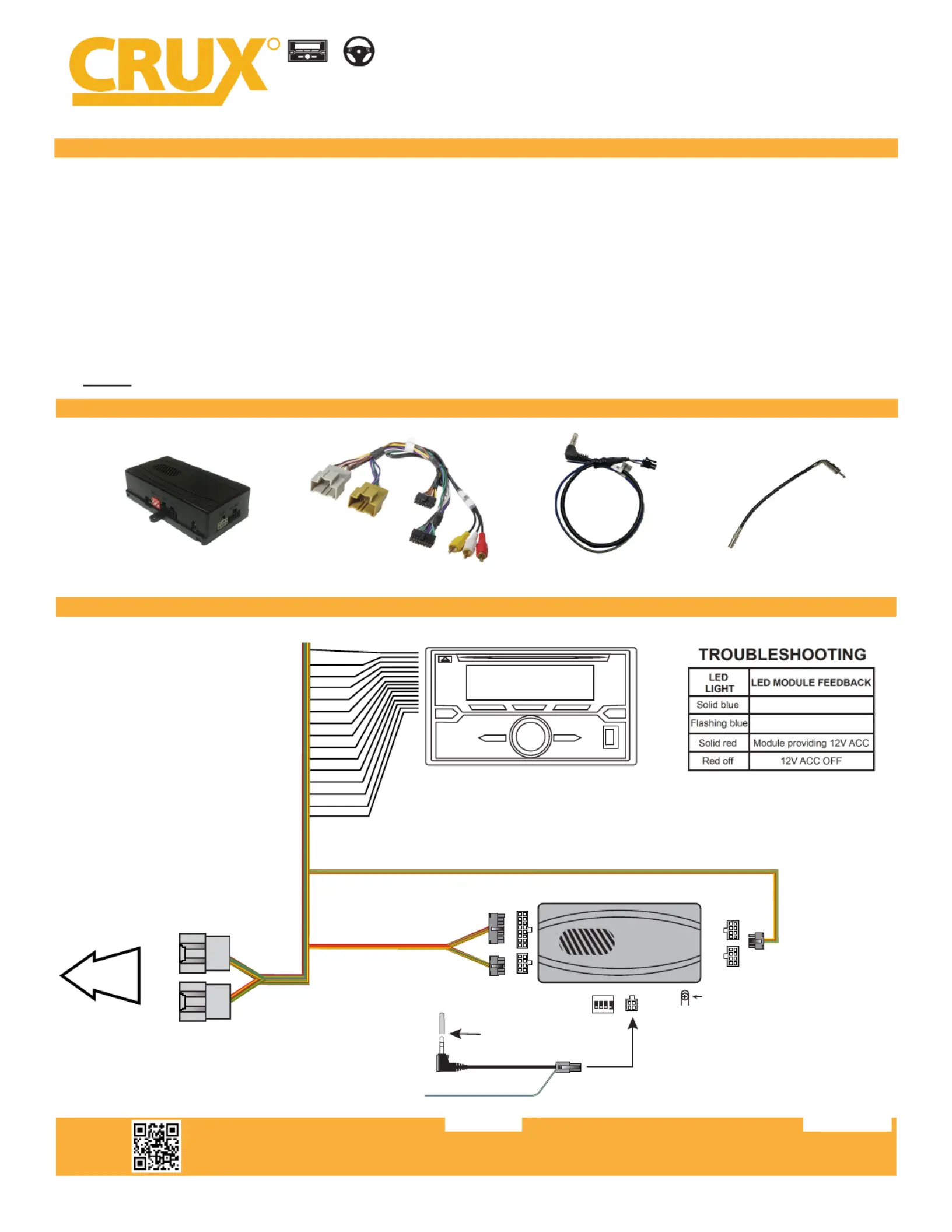 CRUX

TROUBLESHOOTING

| LED LIGHT | LED MODULE FEEDBACK |
|---|---|
| Solid blue | |
| Flashing blue | |
| Solid red | Module providing 12V ACC |
| Red off | 12V ACC OFF |