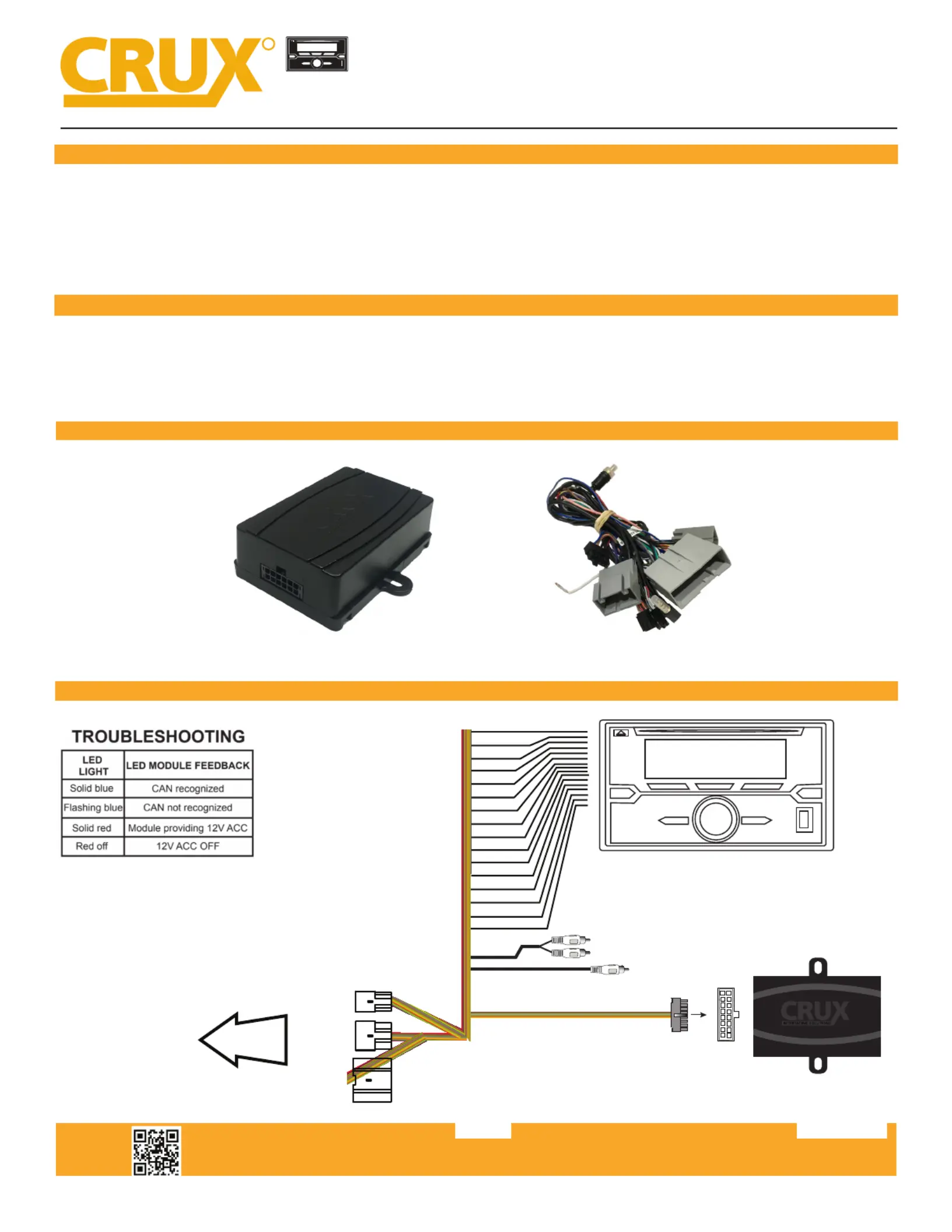 CRUX

TROUBLESHOOTING

| LED LIGHT | LED MODULE FEEDBACK |
|---|---|
| Solid blue | CAN recognized |
| Flashing blue | CAN not recognized |
| Solid red | Module providing 12V ACC |
| Red off | 12V ACC OFF |

CRUX