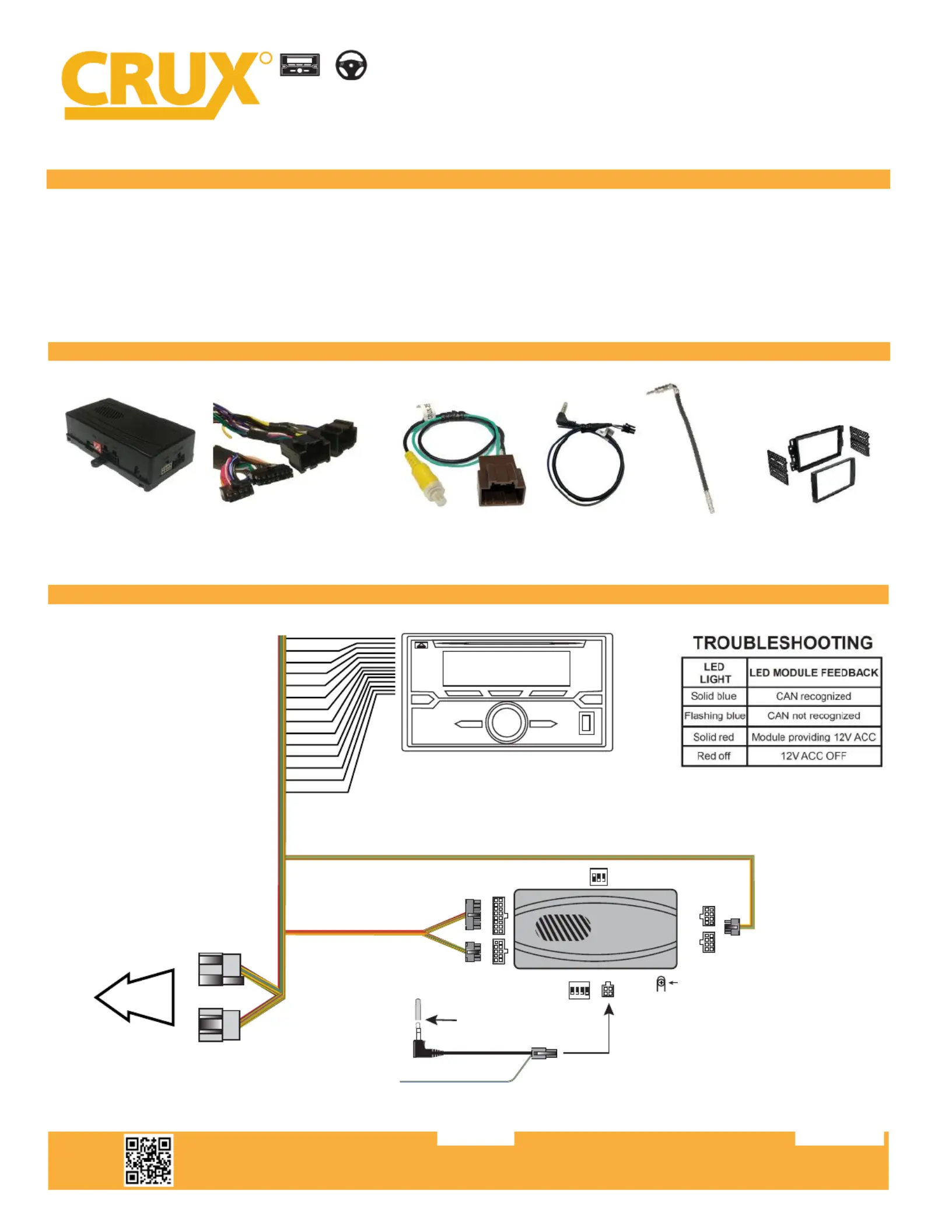 CRUX

TROUBLESHOOTING

| LED LIGHT | LED MODULE FEEDBACK |
|---|---|
| Solid blue | CAN recognized |
| Flashing blue | CAN not recognized |
| Solid red | Module providing 12V ACC |
| Red off | 12V ACC OFF |