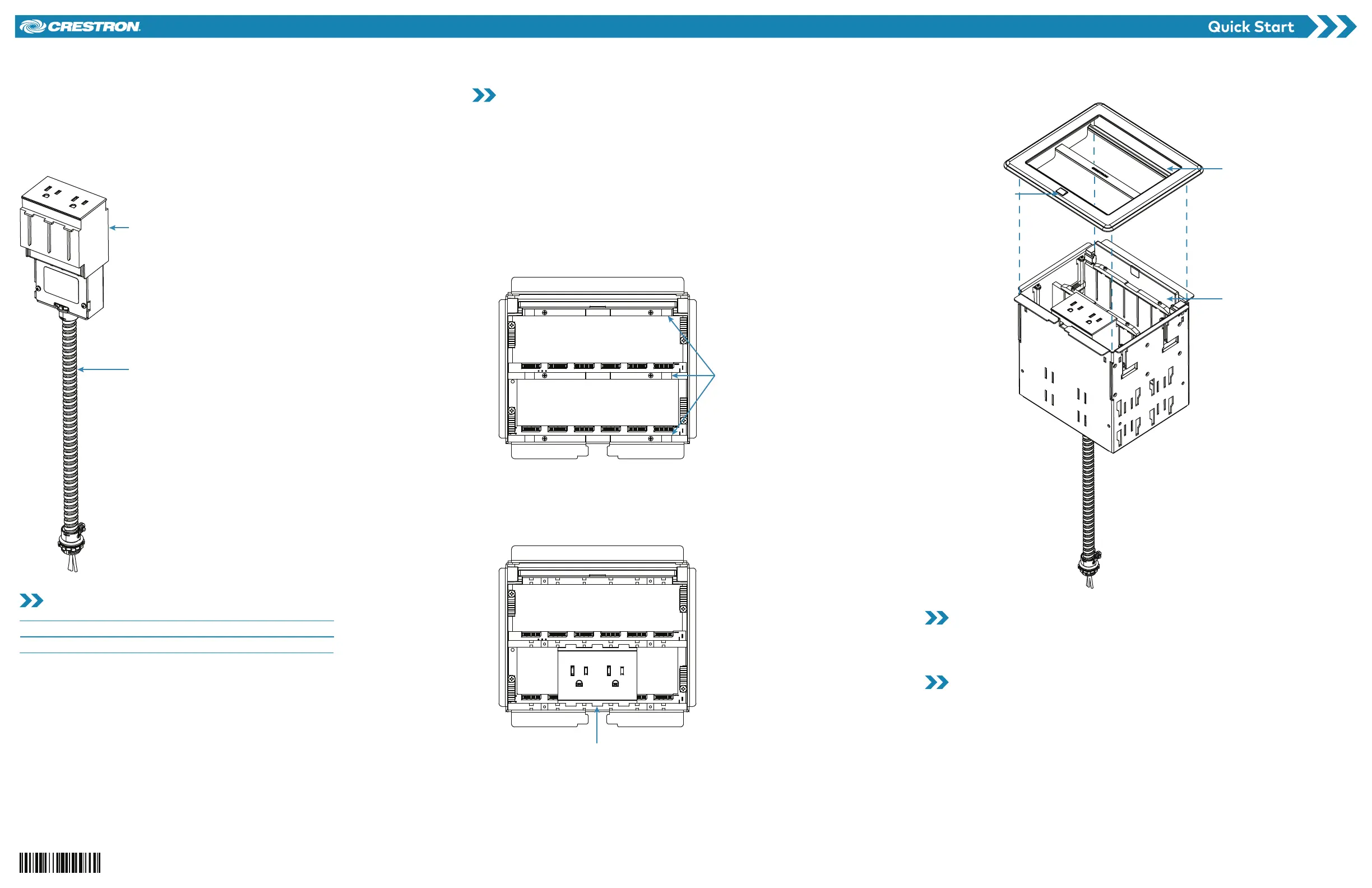 CRESTRON.

Quick Start