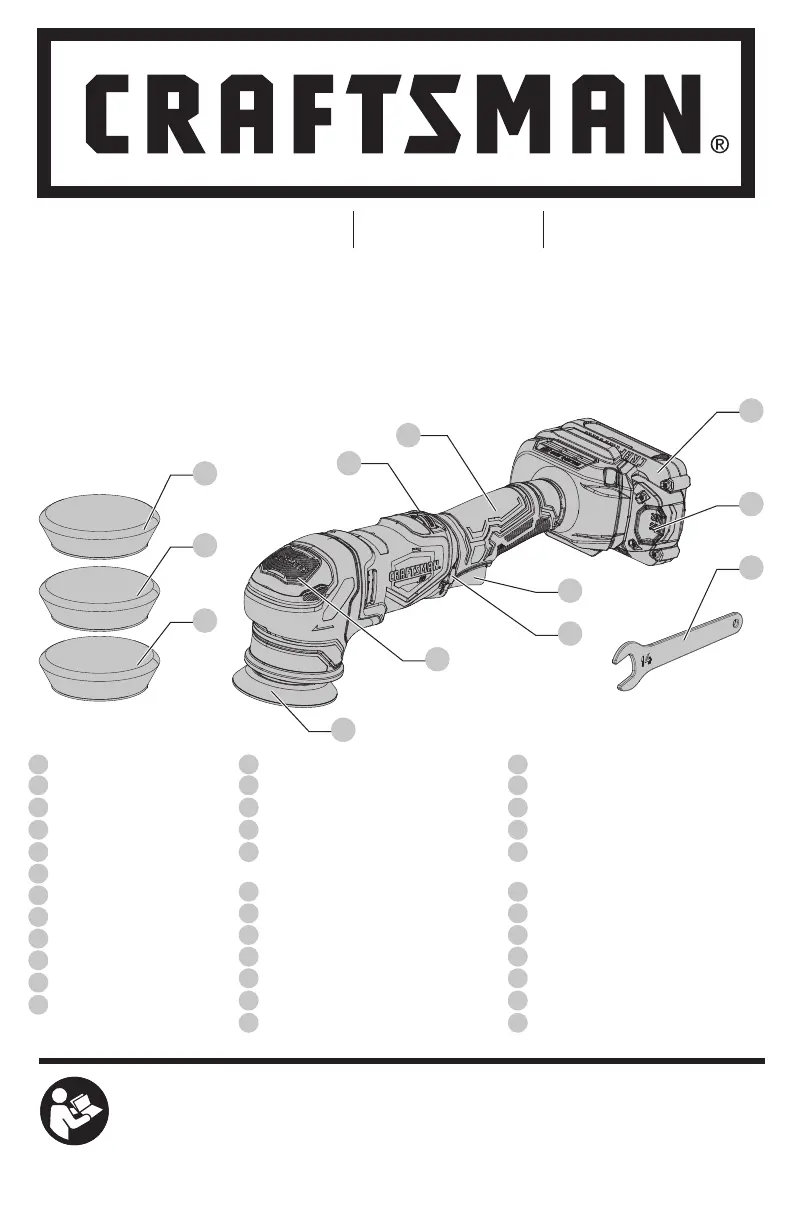 CRAFTSMAN®