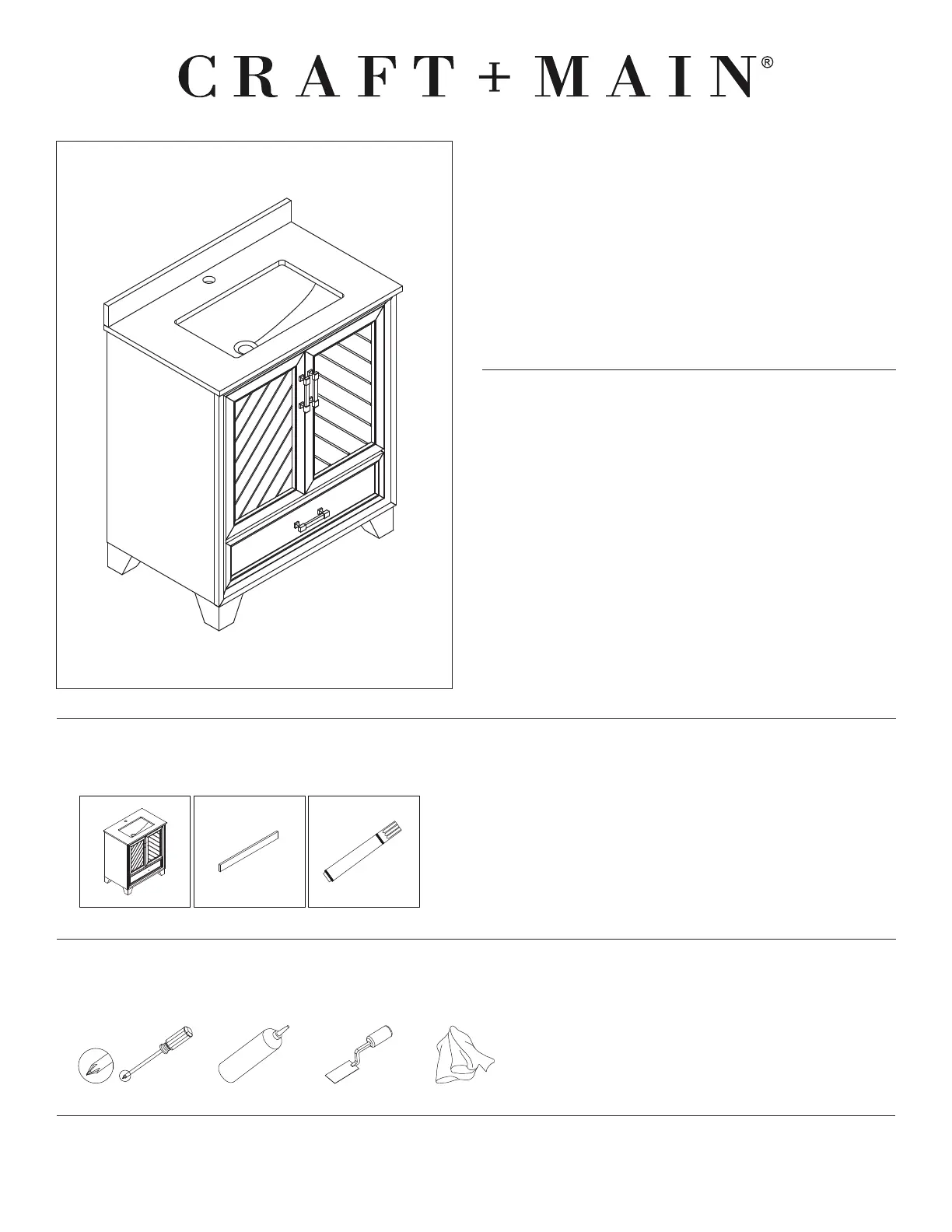 CRAFT + MAIN®