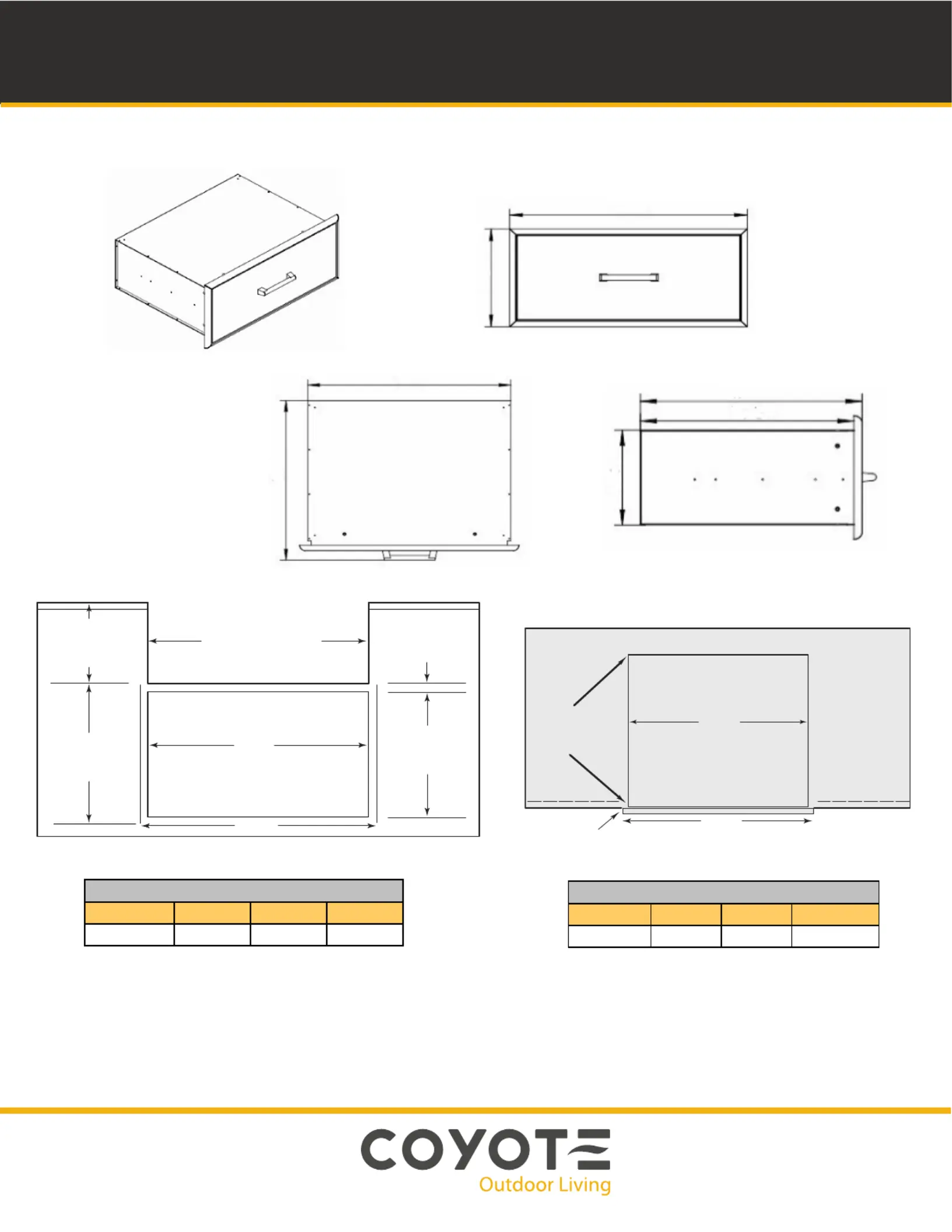 COYOTE
Outdoor Living