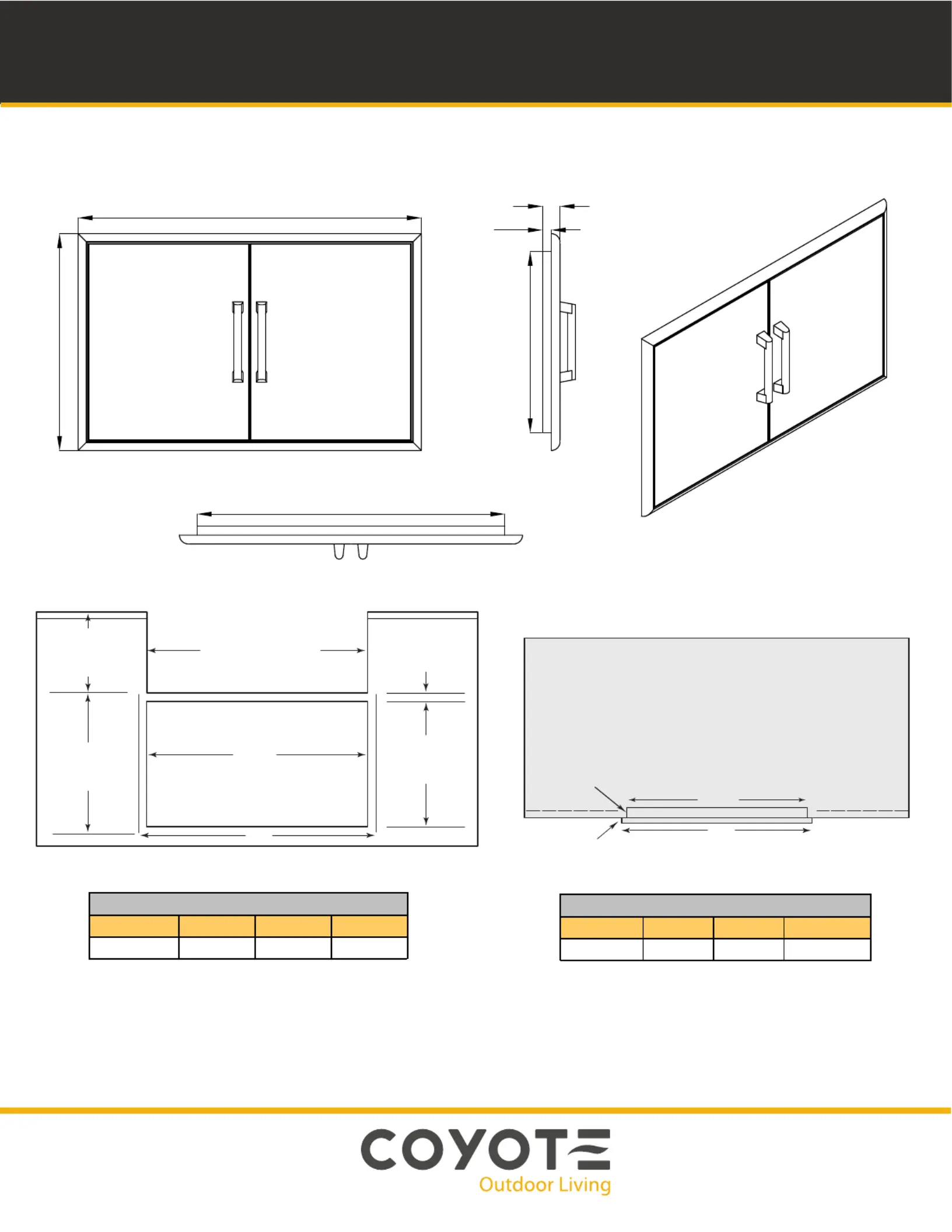 COYOTE
Outdoor Living