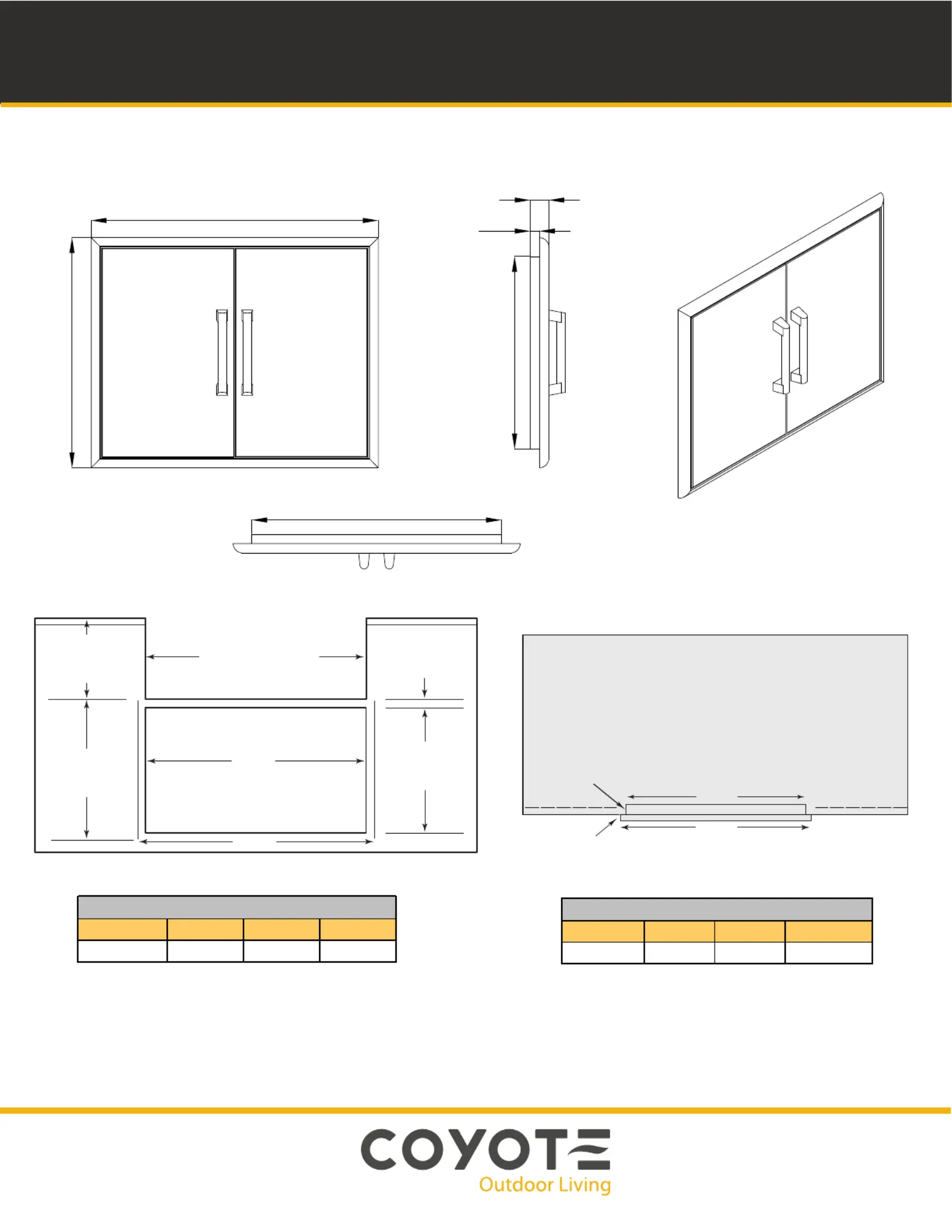 COYOTE
Outdoor Living