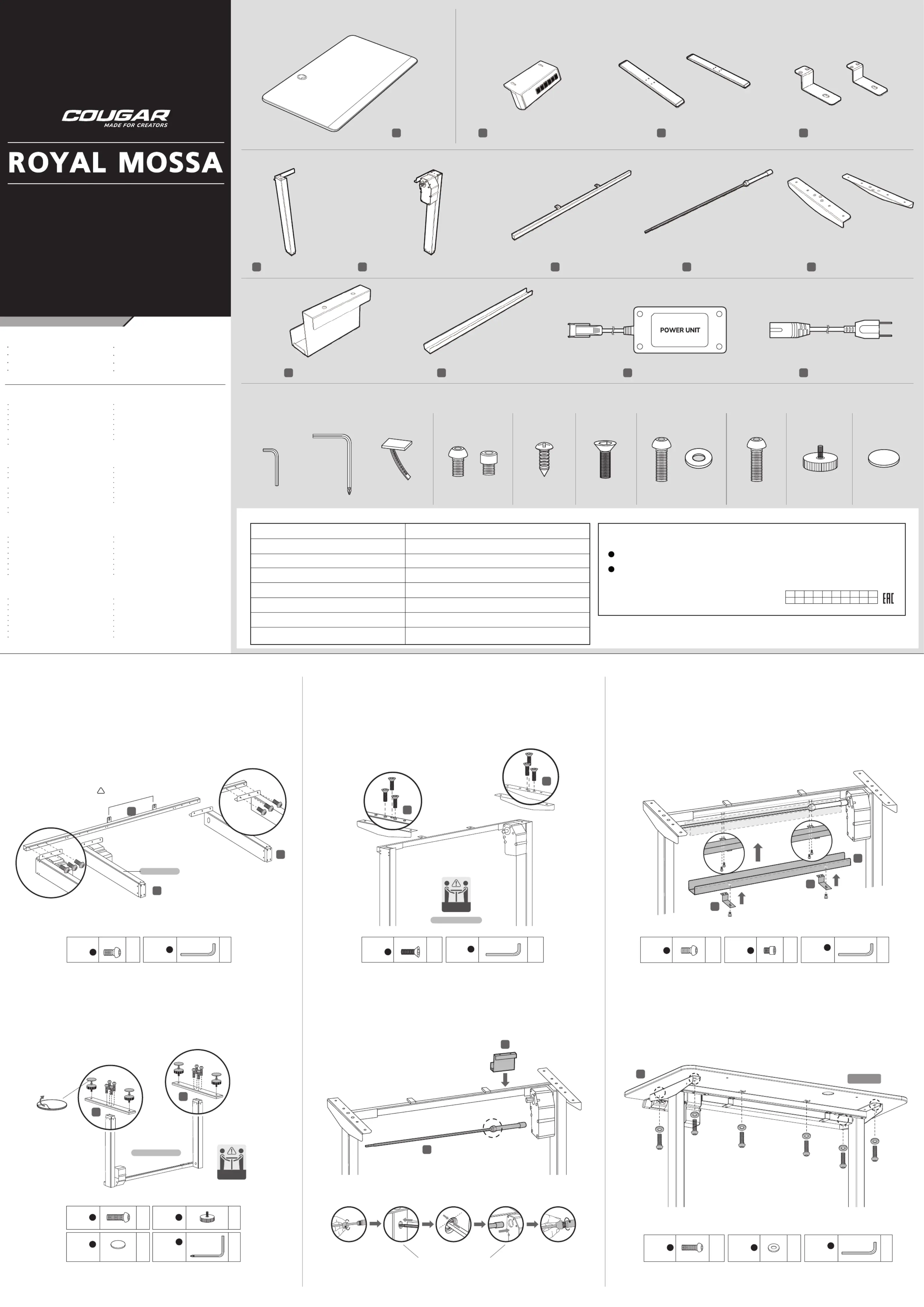 COUGAR
MADE FOR CREATORS

ROYAL MOSSA

POWER UNIT

EAC