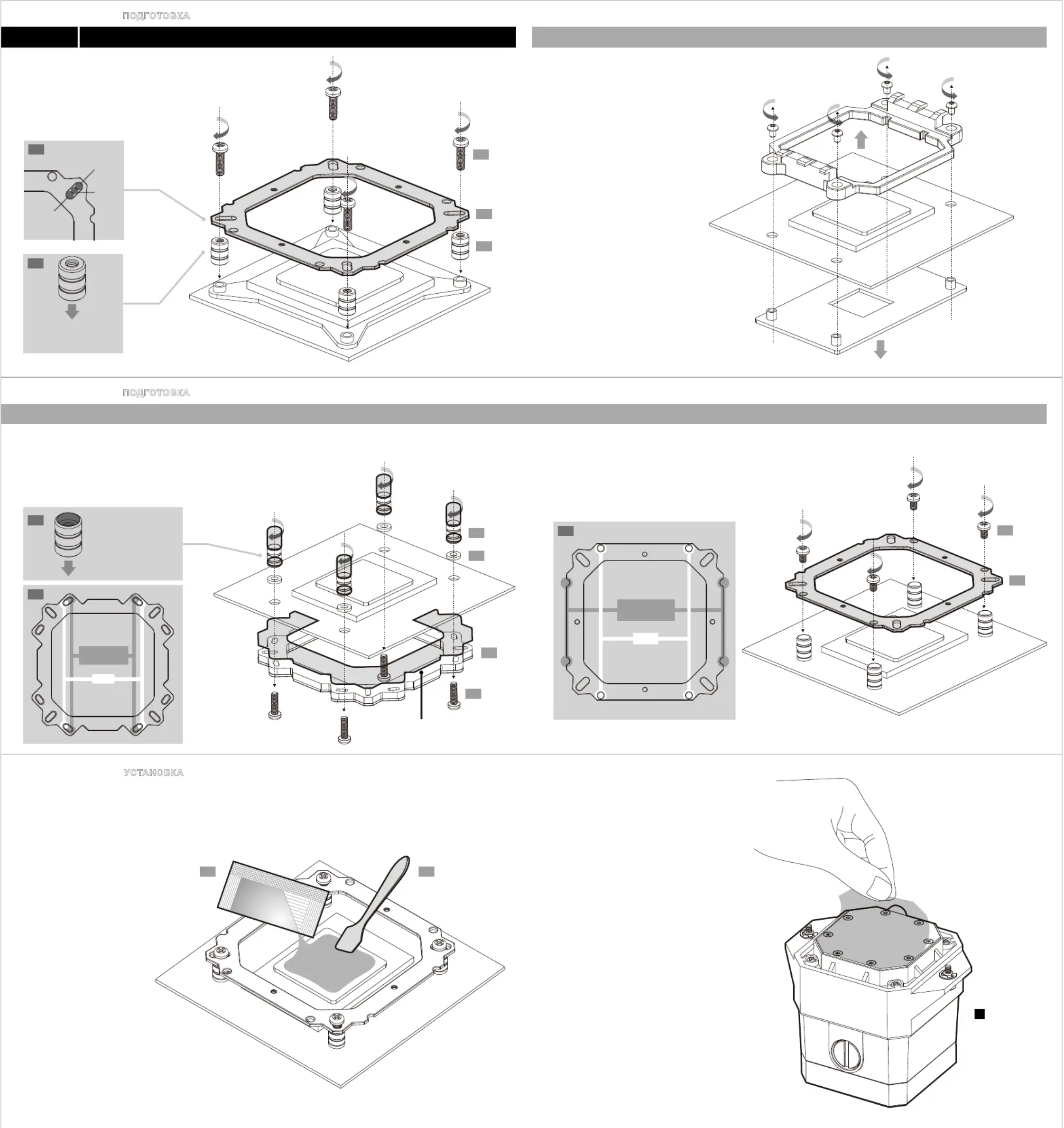 ПОДГОТОВКА

ПОДГОТОВКА

УСТАНОВКА