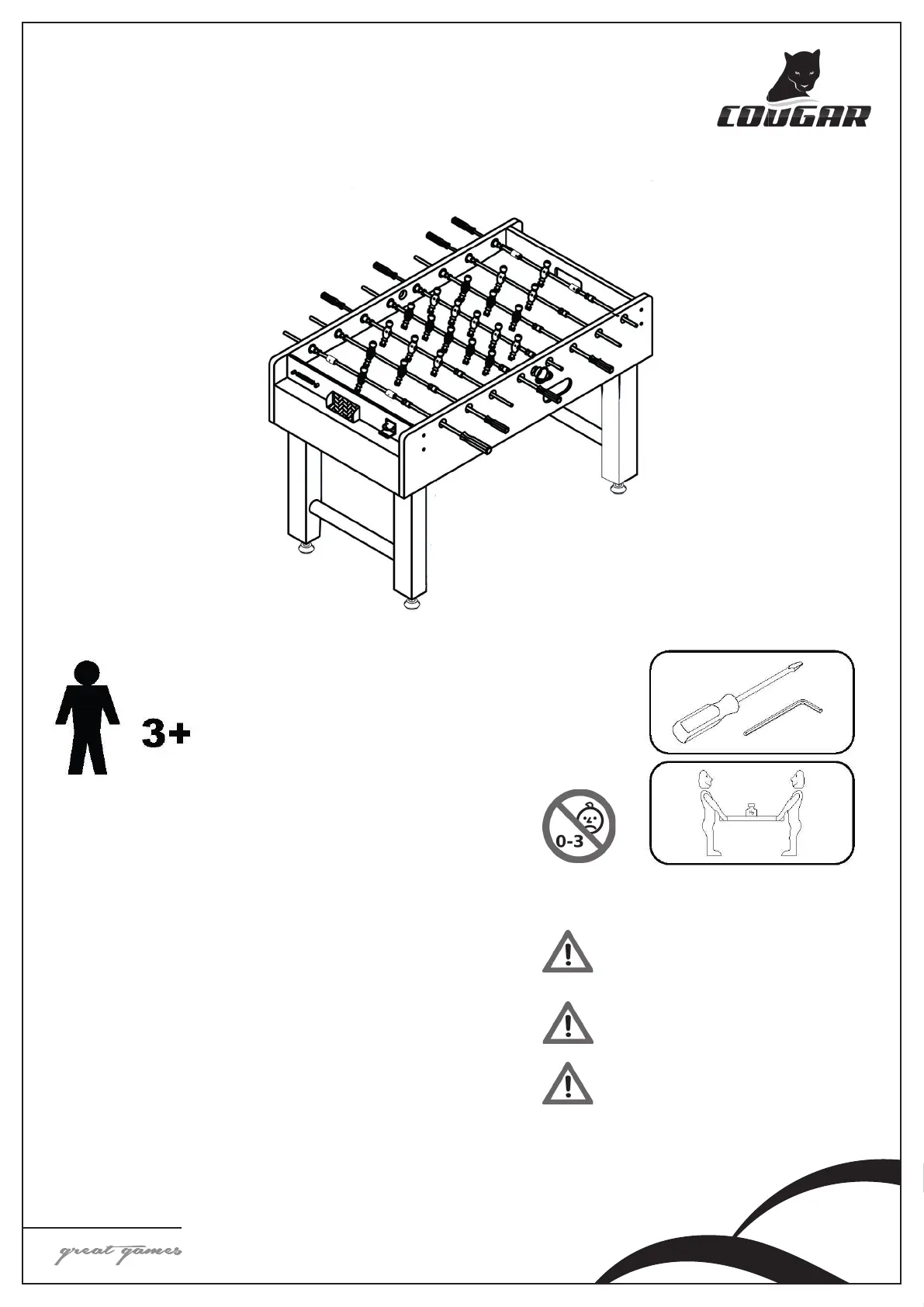 COUGAR

3+

0-3

great games