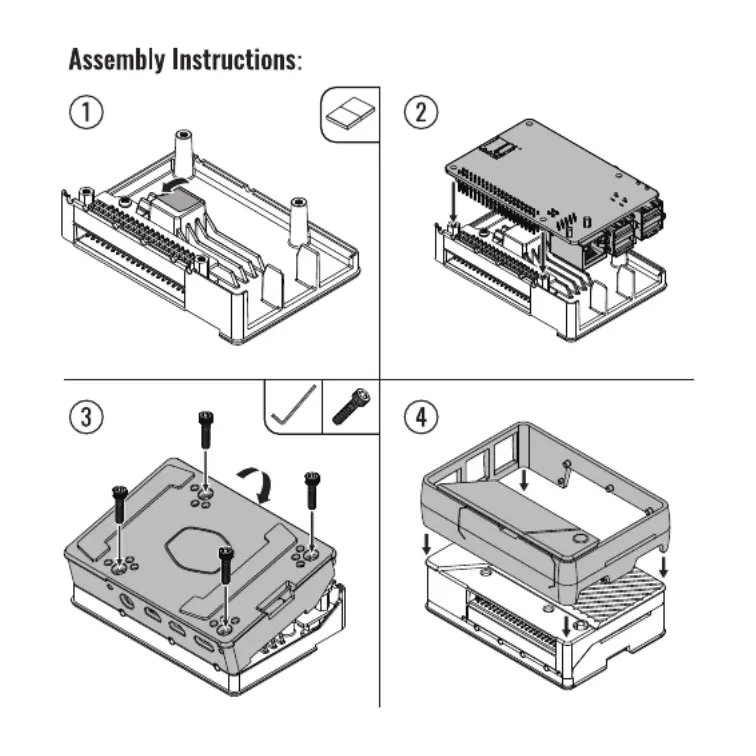 Assembly Instructions:

1

2

3

4