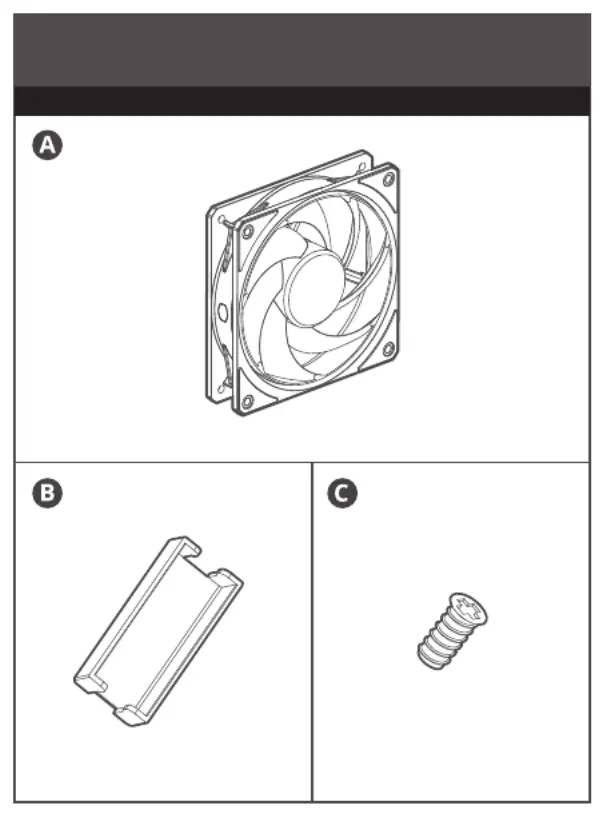 A

B

C