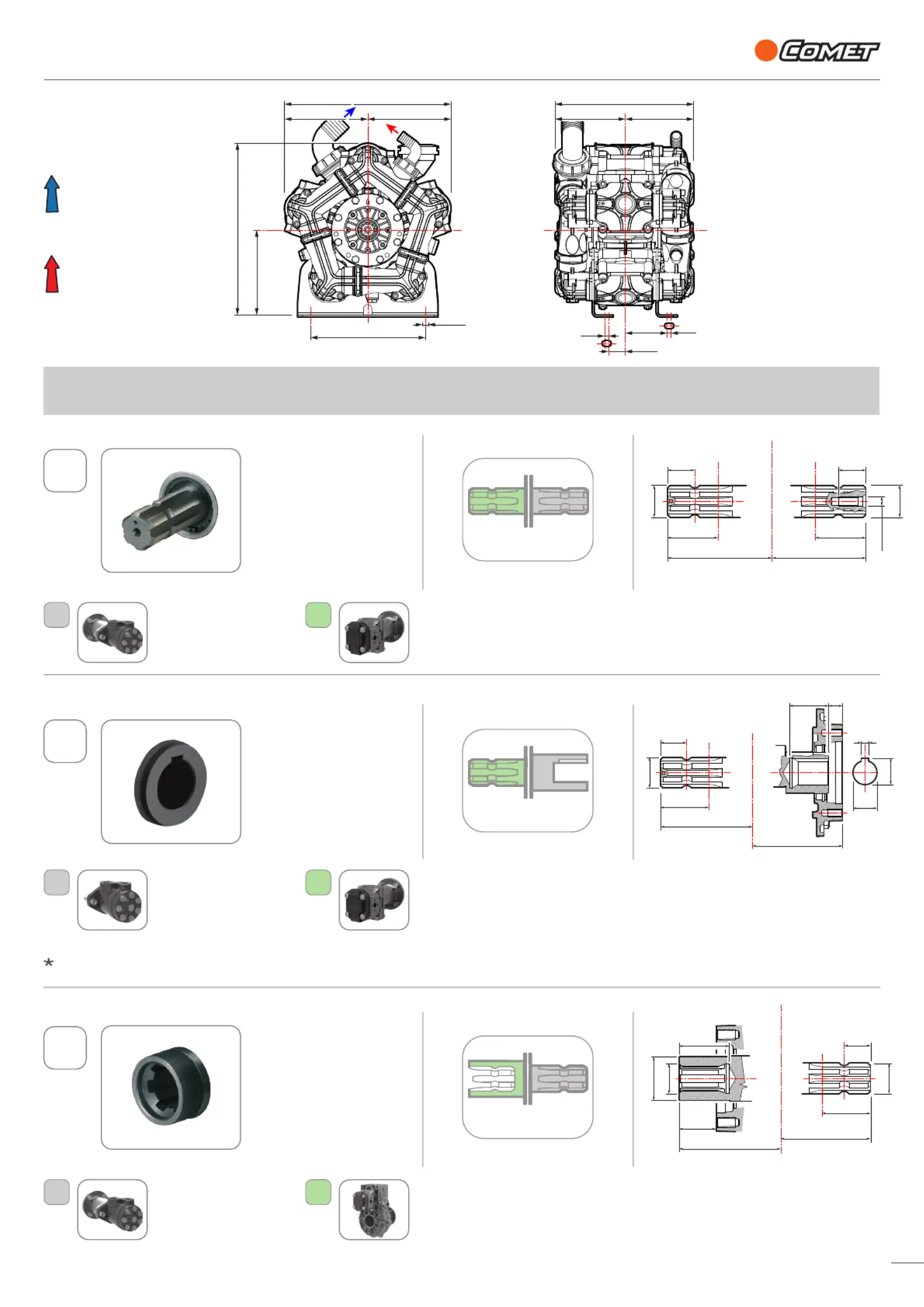 COMET

*