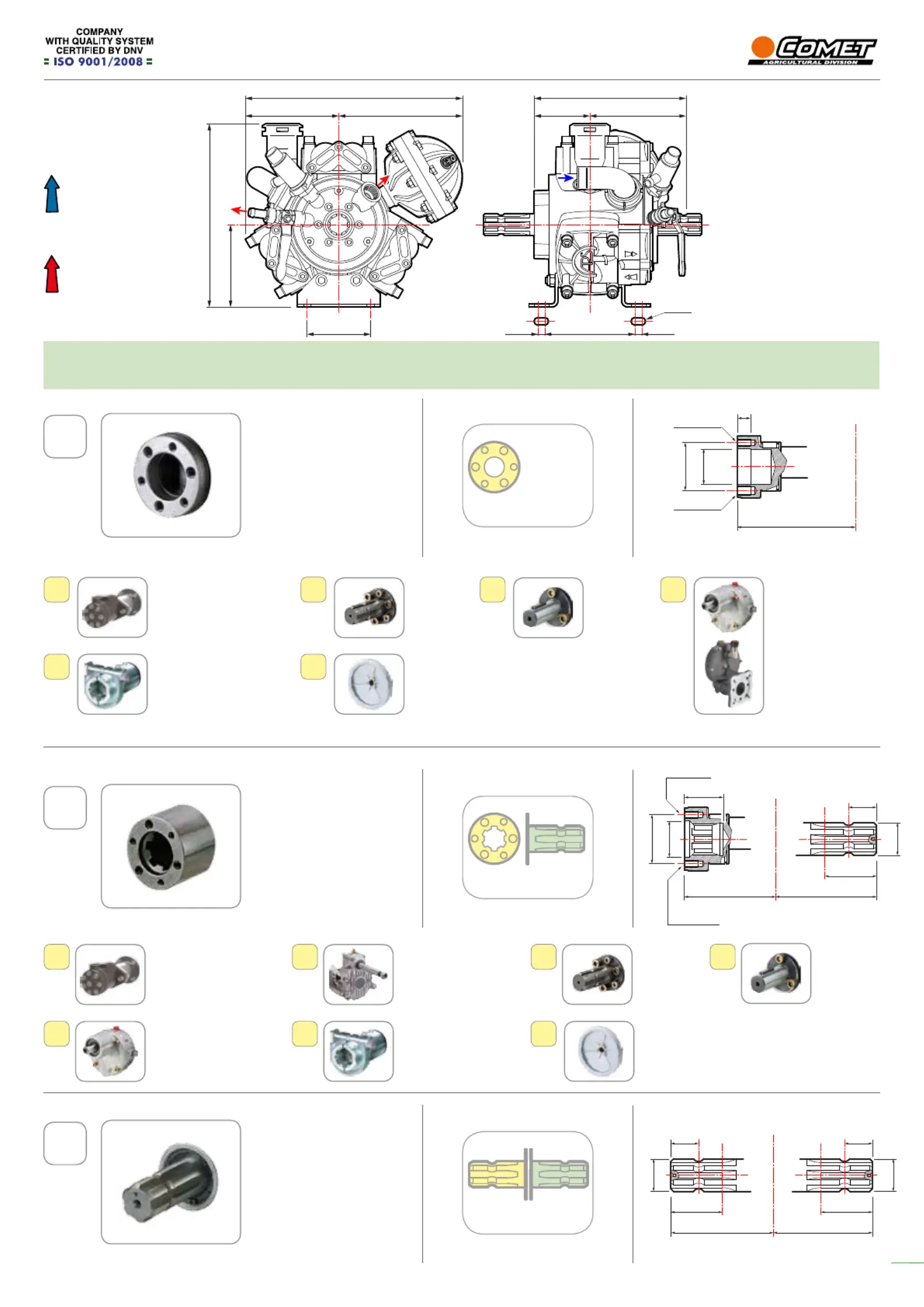 COMPANY
WITH QUALITY SYSTEM
CERTIFIED BY DNV
= ISO 9001/2008 =

COMET
AGRICULTURAL DIVISION