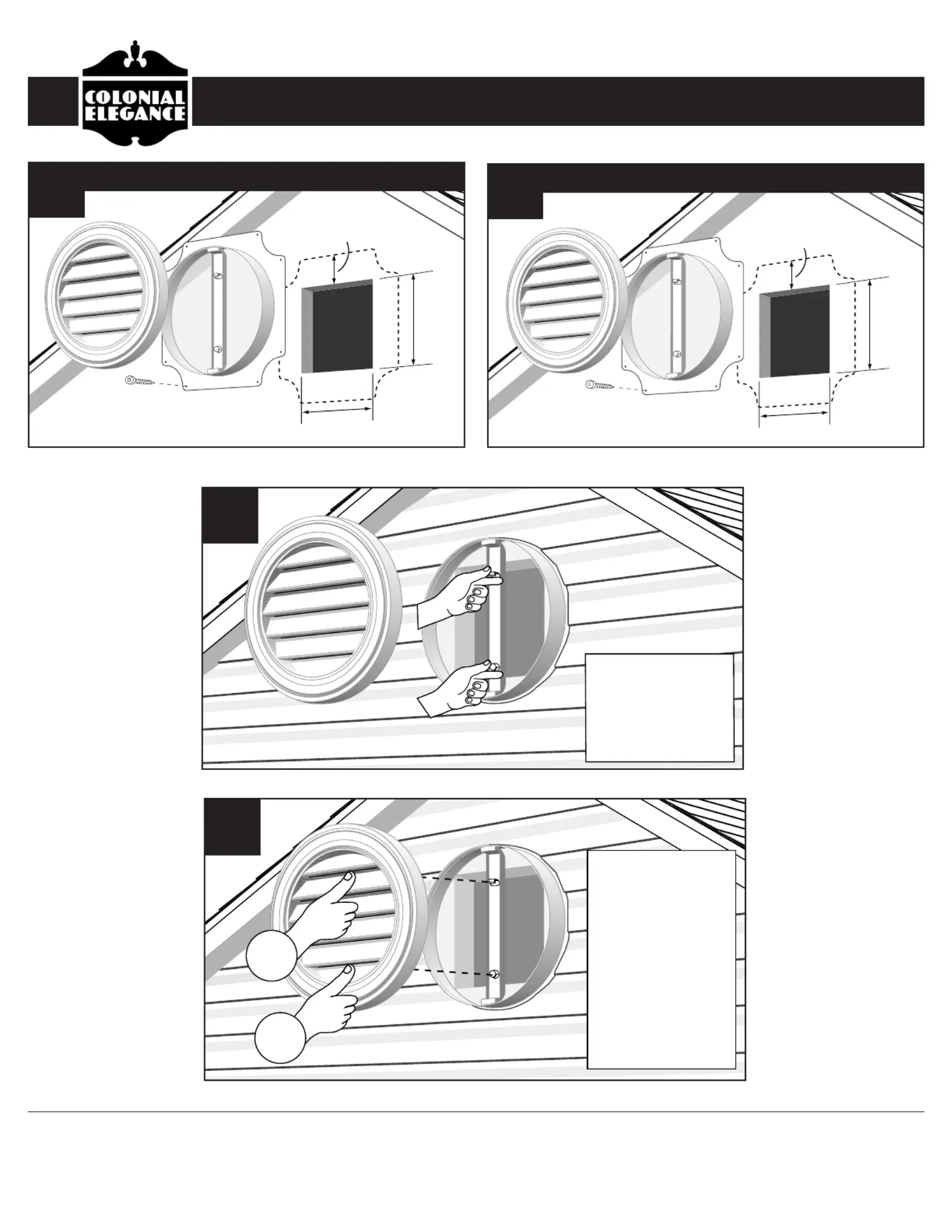 COLONIAL ELEGANCE