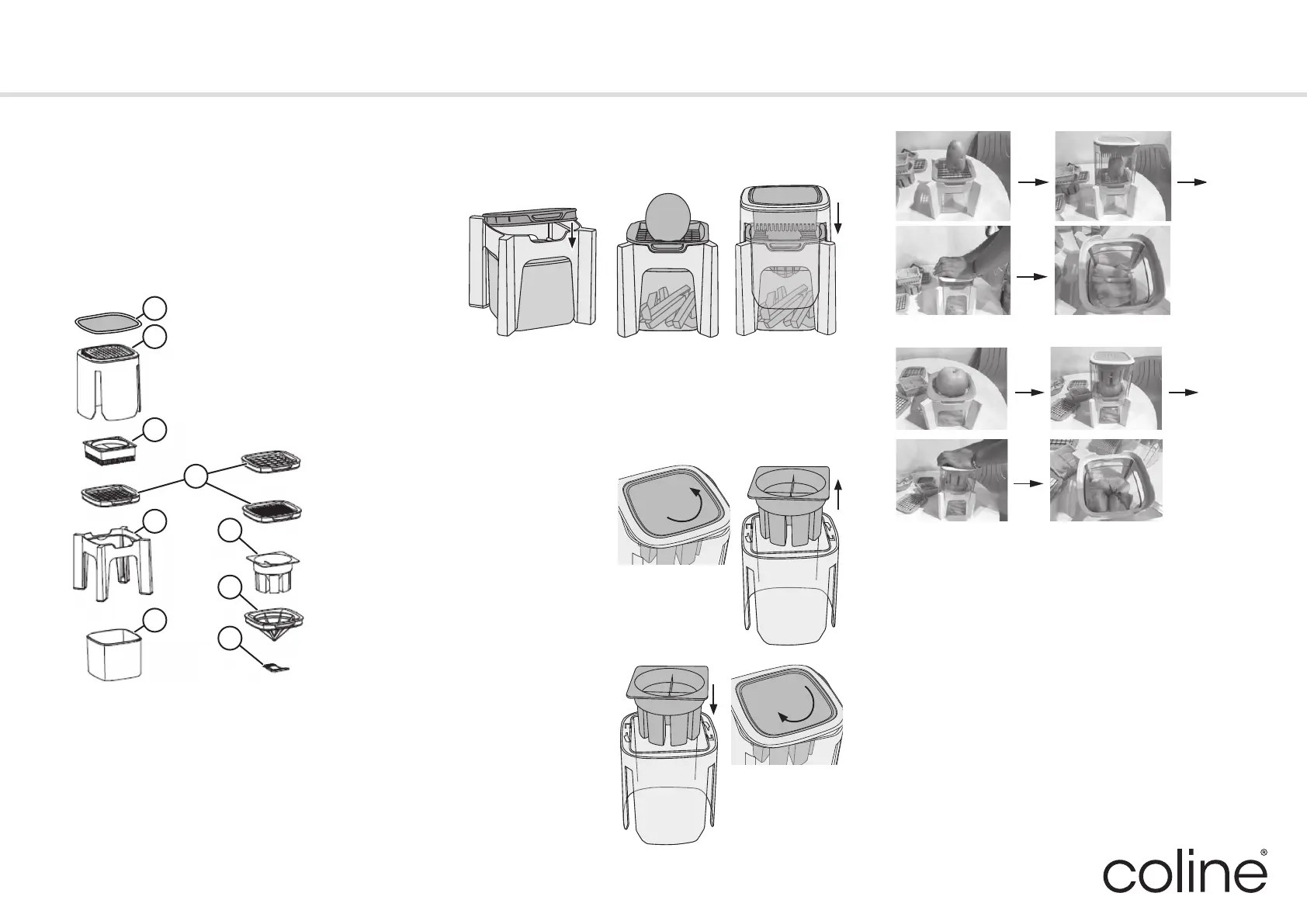 coline®