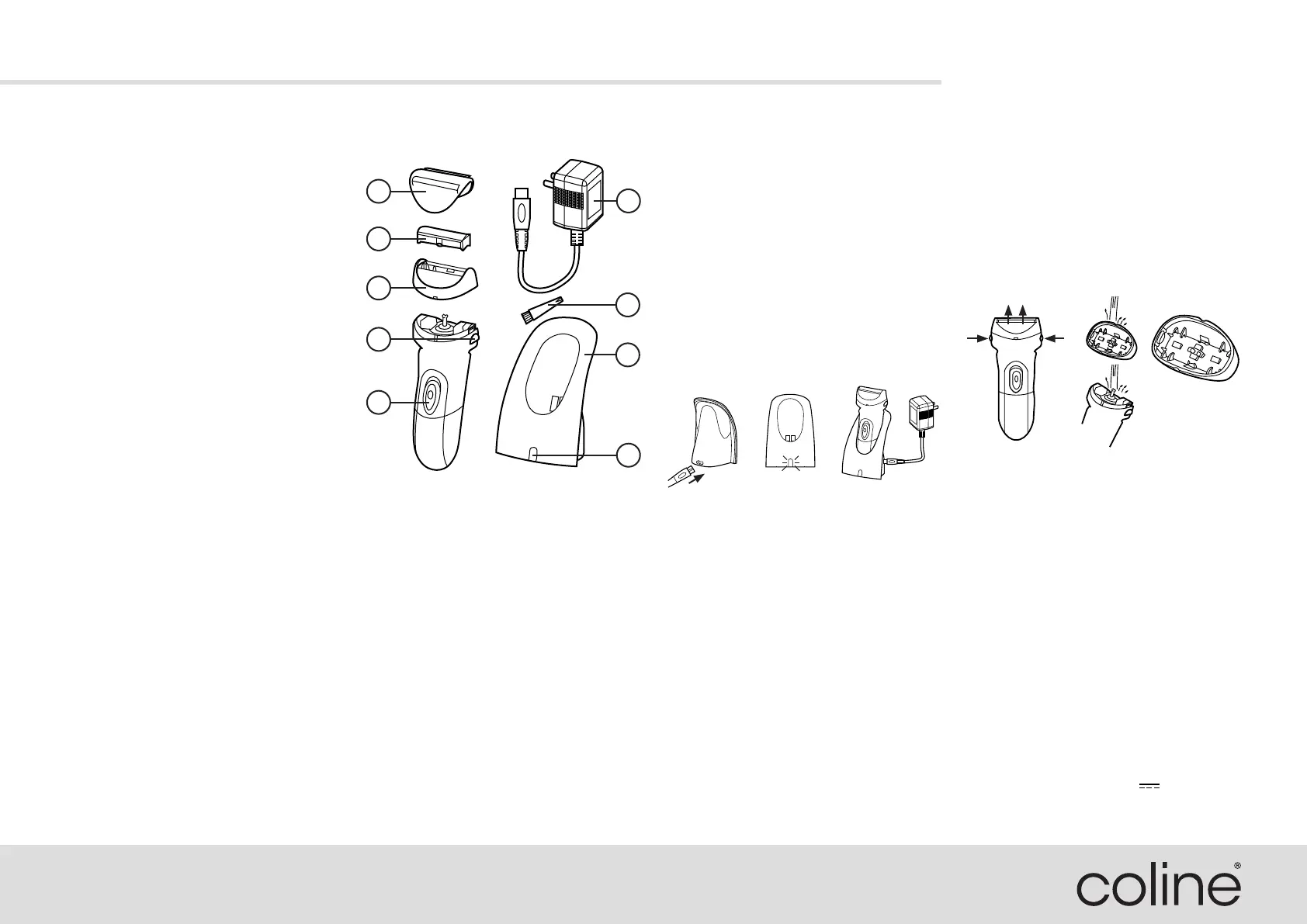 coline®