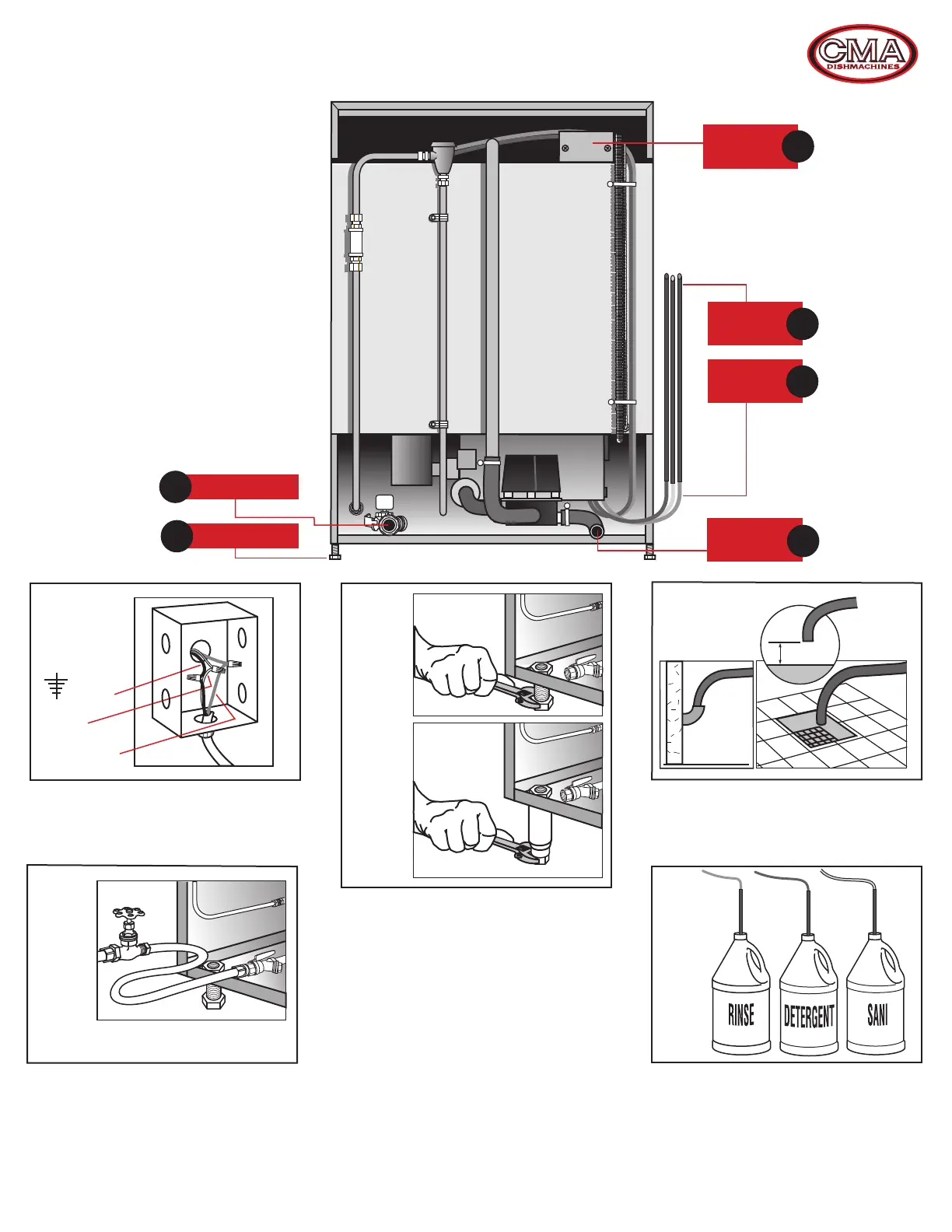 CMA
DISHMACHINES

RINSE
DETERGENT
SANI