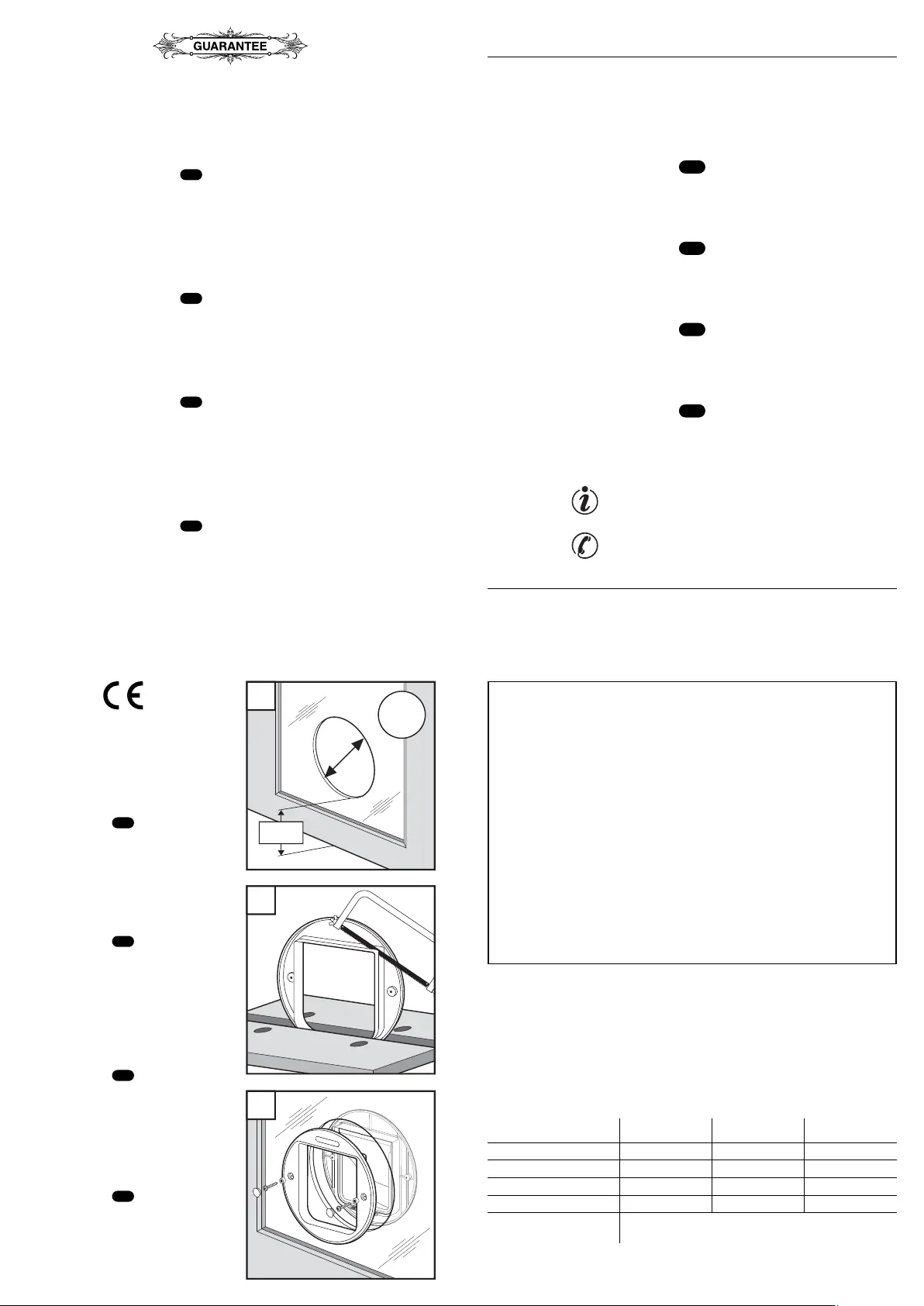 GUARANTEE