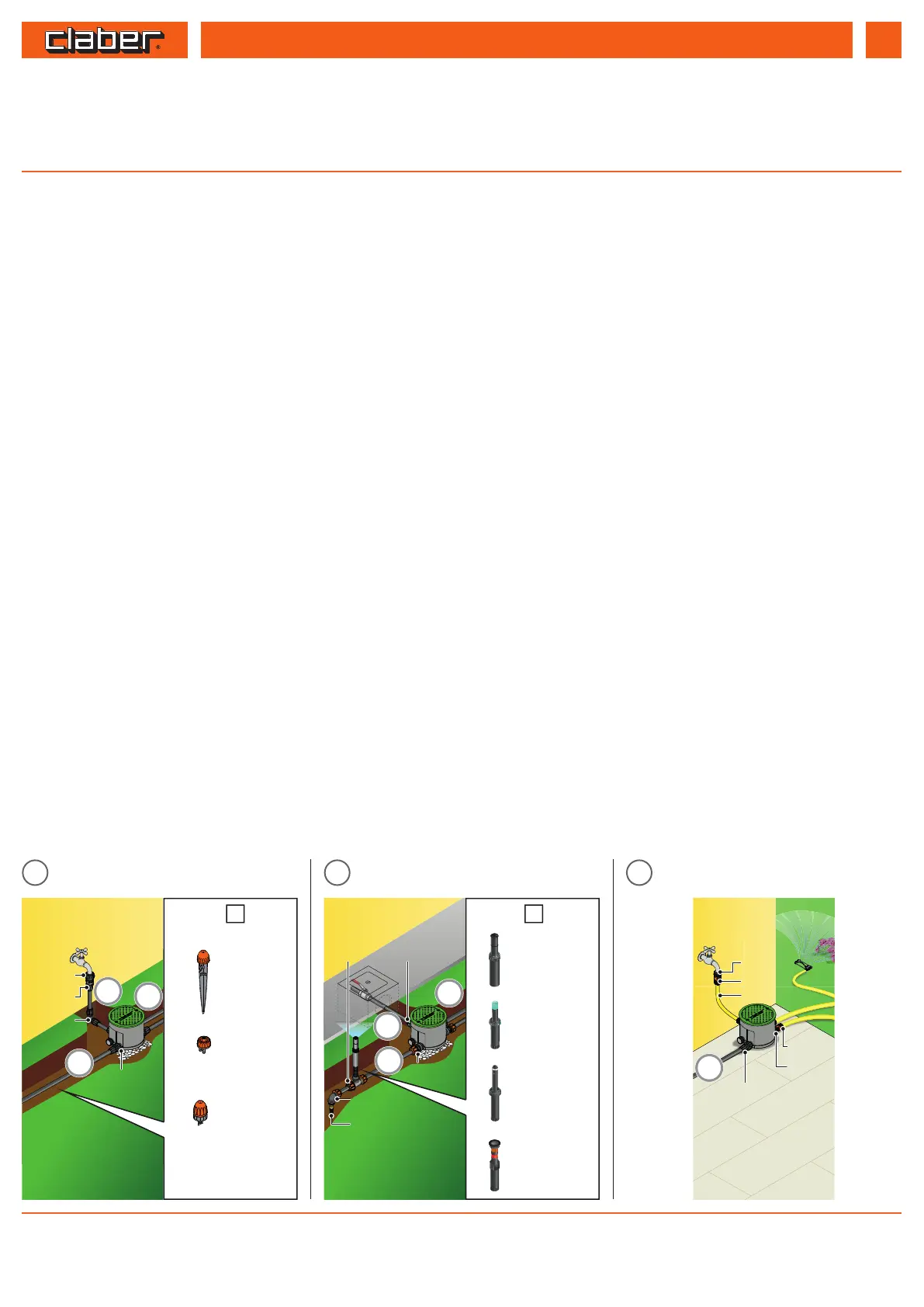 claber®