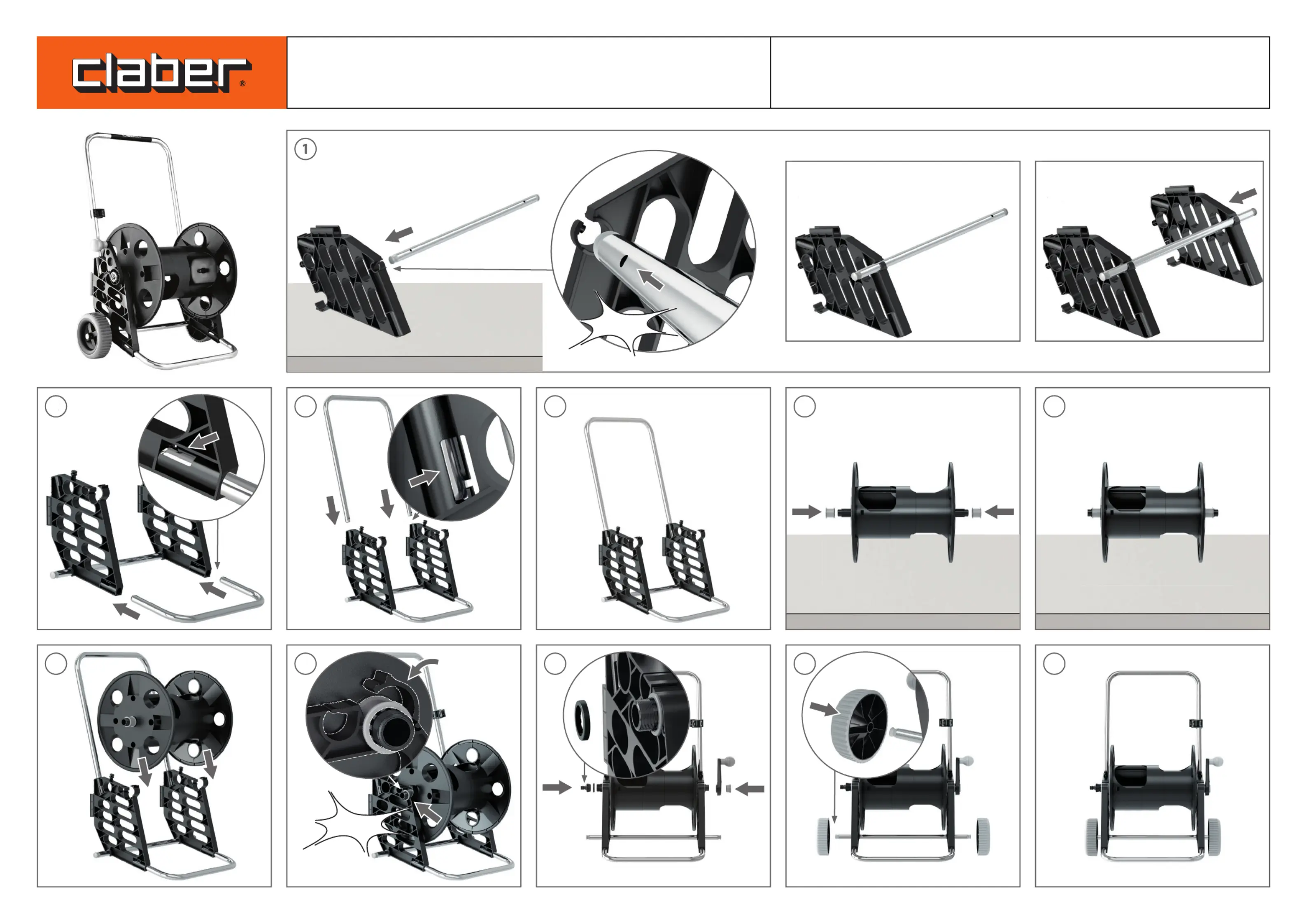 claber®

1