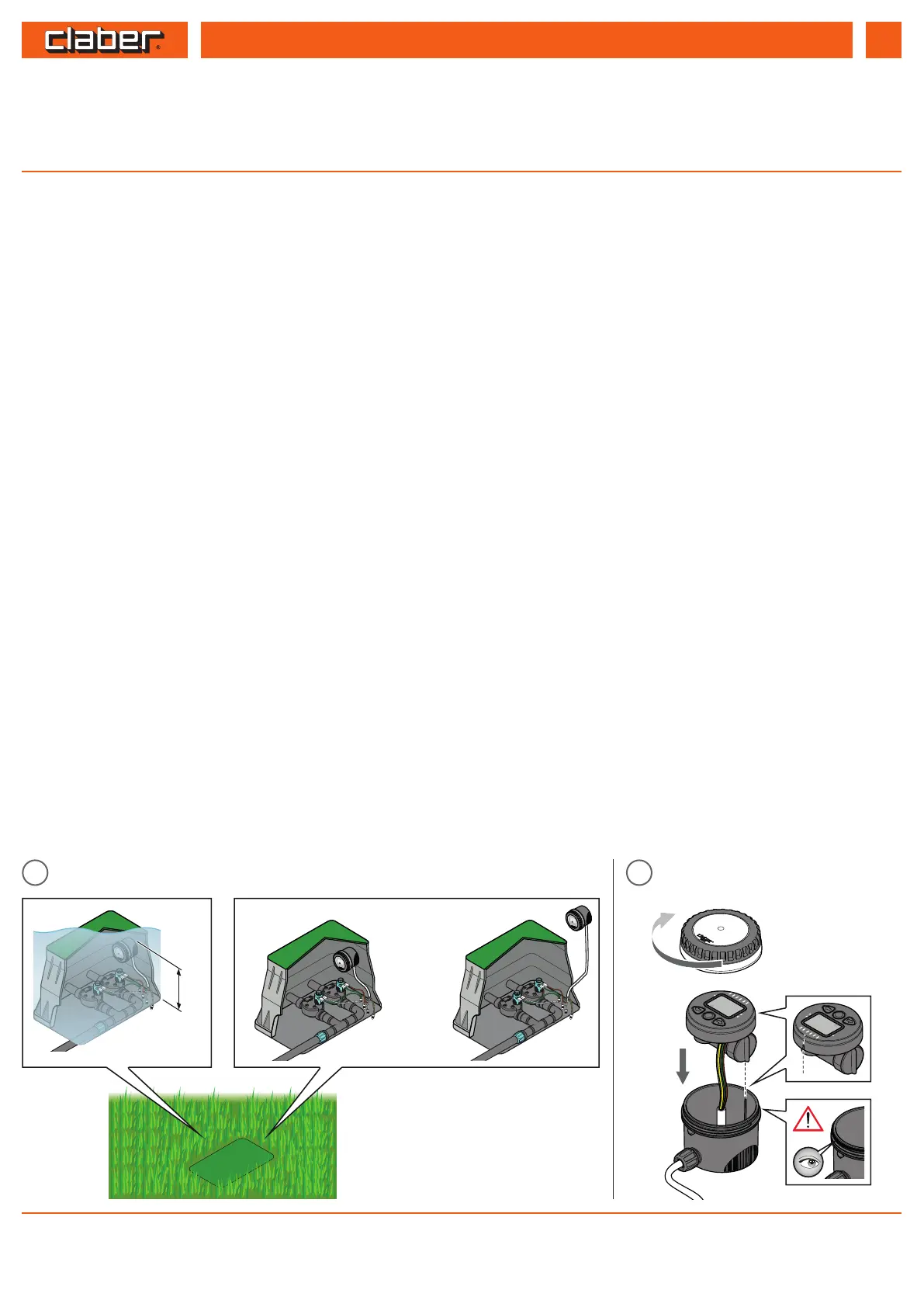 claber®