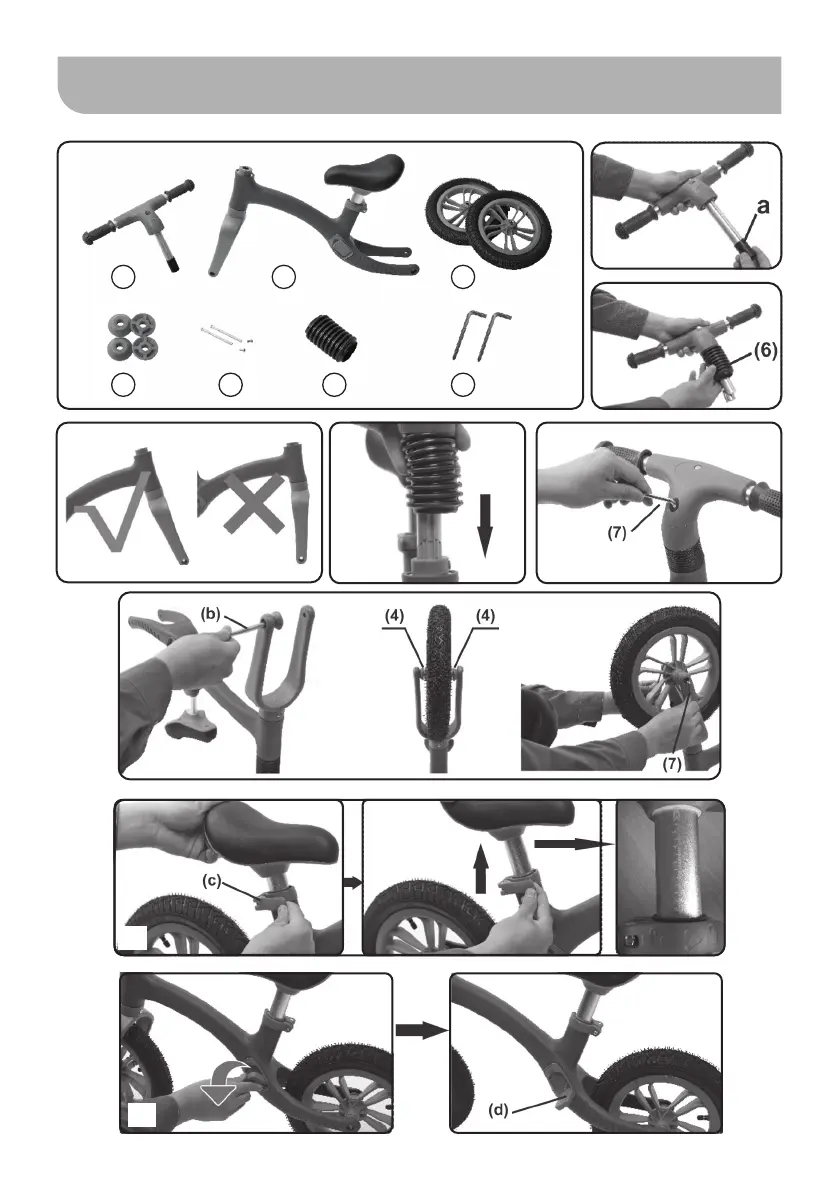 a

(6)

(7)

(b)

(4)

(4)

(7)

(c)

(d)