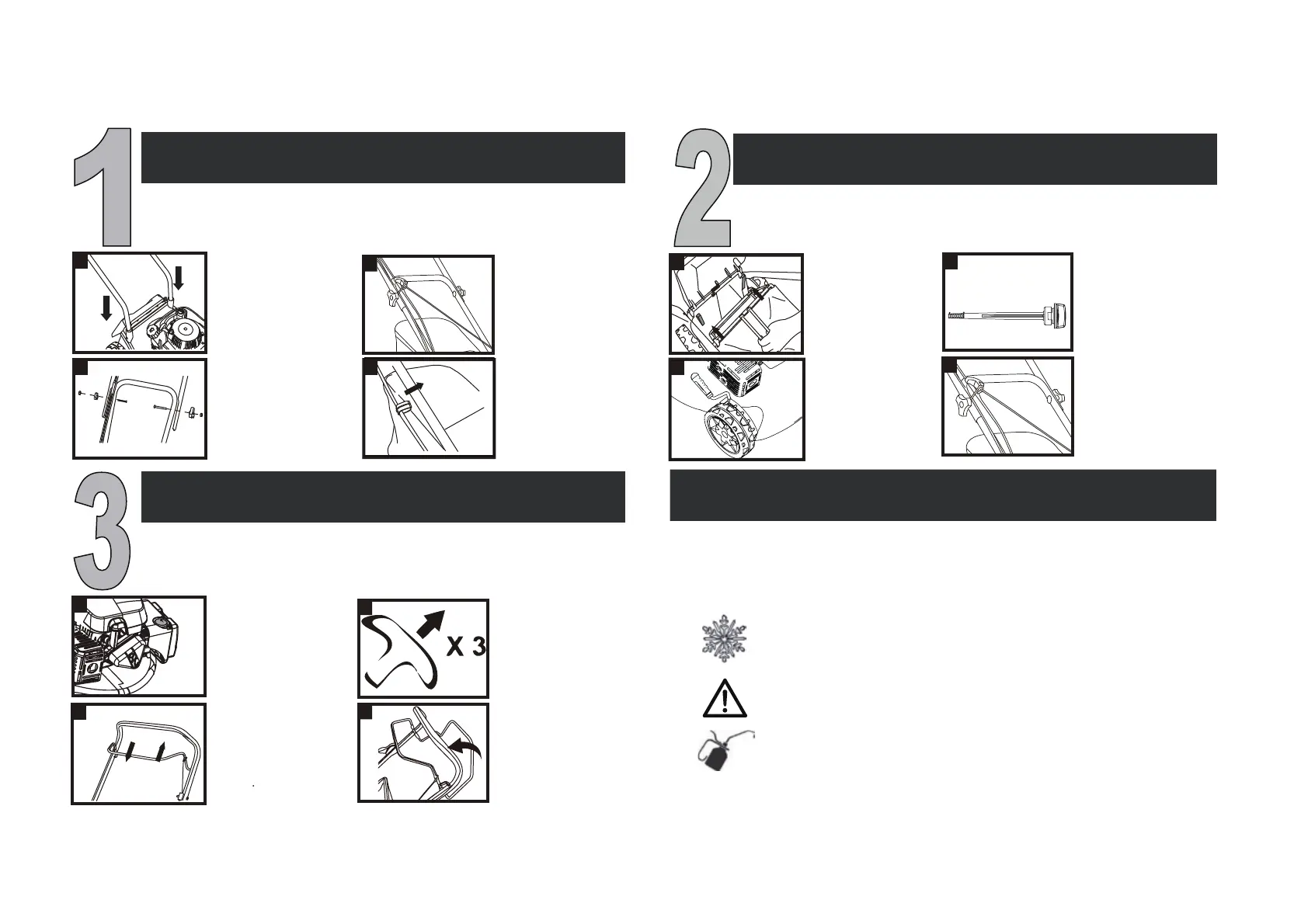 1

2

3

X 3