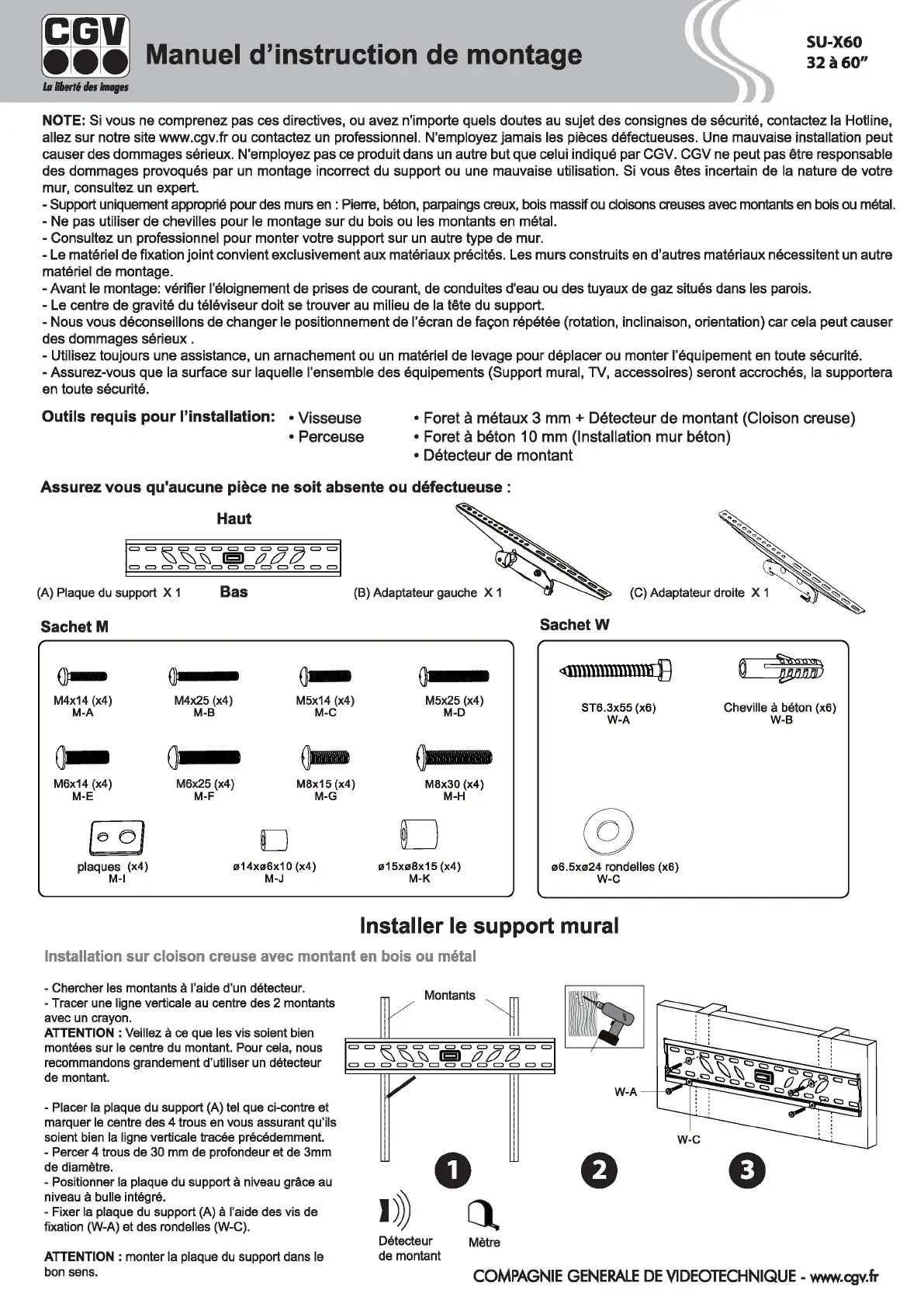 CGV
La liberté des images

Manuel d'instruction de montage

SU-X60
32 à 60"

NOTE: Si vous ne comprenez pas ces directives, ou avez n'importe quels doutes au sujet des consignes de sécurité, contactez la Hotline, allez sur notre site www.cgv.fr ou contactez un professionnel. N'employez jamais les pièces défectueuses. Une mauvaise installation peut causer des dommages sérieux. N'employez pas ce produit dans un autre but que celui indiqué par CGV. CGV ne peut pas être responsable des dommages provoqués par un montage incorrect du support ou une mauvaise utilisation. Si vous êtes incertain de la nature de votre mur, consultez un expert.
- Support uniquement approprié pour des murs en : Pierre, béton, parpaings creux, bois massif ou cloisons creuses avec montants en bois ou métal.
- Ne pas utiliser de chevilles pour le montage sur du bois ou les montants en métal.
- Consultez un professionnel pour monter votre support sur un autre type de mur.
- Le matériel de fixation joint convient exclusivement aux matériaux précités. Les murs construits en d'autres matériaux nécessitent un autre matériel de montage.
- Avant le montage: vérifier l'éloignement de prises de courant, de conduites d'eau ou des tuyaux de gaz situés dans les parois.
- Le centre de gravité du téléviseur doit se trouver au milieu de la tête du support.
- Nous vous déconseillons de changer le positionnement de l'écran de façon répétée (rotation, inclinaison, orientation) car cela peut causer des dommages sérieux .
- Utilisez toujours une assistance, un arnachement ou un matériel de levage pour déplacer ou monter l'équipement en toute sécurité.
- Assurez-vous que la surface sur laquelle l'ensemble des équipements (Support mural, TV, accessoires) seront accrochés, la supportera en toute sécurité.

Outils requis pour l'installation: • Visseuse • Perceuse • Foret à métaux 3 mm + Détecteur de montant (Cloison creuse) • Foret à béton 10 mm (Installation mur béton) • Détecteur de montant

Assurez vous qu'aucune pièce ne soit absente ou défectueuse :

Haut
Bas
(A) Plaque du support X 1
(B) Adaptateur gauche X 1
(C) Adaptateur droite X 1

Sachet M
M4x14 (x4) M-A
M4x25 (x4) M-B
M5x14 (x4) M-C
M5x25 (x4) M-D
M6x14 (x4) M-E
M6x25 (x4) M-F
M8x15 (x4) M-G
M8x30 (x4) M-H
plaques (x4) M-I
ø14xø6x10 (x4) M-J
ø15xø8x15 (x4) M-K

Sachet W
ST6.3x55 (x6) W-A
Cheville à béton (x6) W-B
ø6.5xø24 rondelles (x6) W-C

Installer le support mural

Installation sur cloison creuse avec montant en bois ou métal

- Chercher les montants à l'aide d'un détecteur.
- Tracer une ligne verticale au centre des 2 montants avec un crayon.
ATTENTION : Veillez à ce que les vis soient bien montées sur le centre du montant. Pour cela, nous recommandons grandement d'utiliser un détecteur de montant.

- Placer la plaque du support (A) tel que ci-contre et marquer le centre des 4 trous en vous assurant qu'ils soient bien la ligne verticale tracée précédemment.
- Percer 4 trous de 30 mm de profondeur et de 3mm de diamètre.
- Positionner la plaque du support à niveau grâce au niveau à bulle intégré.
- Fixer la plaque du support (A) à l'aide des vis de fixation (W-A) et des rondelles (W-C).

ATTENTION : monter la plaque du support dans le bon sens.

Montants
W-A
W-C
1
2
3
Détecteur de montant
Mètre

COMPAGNIE GENERALE DE VIDEOTECHNIQUE - www.cgv.fr