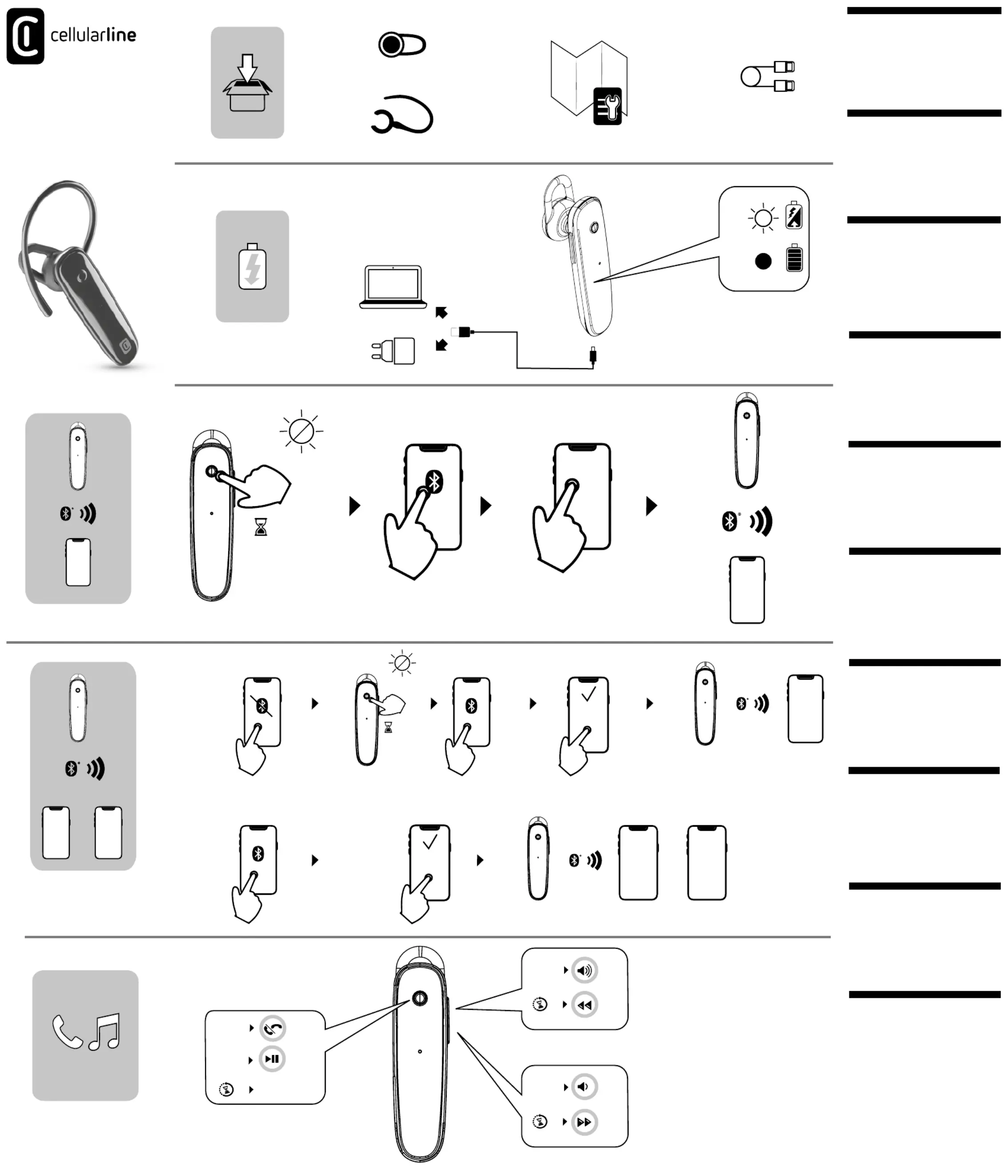 cellularline