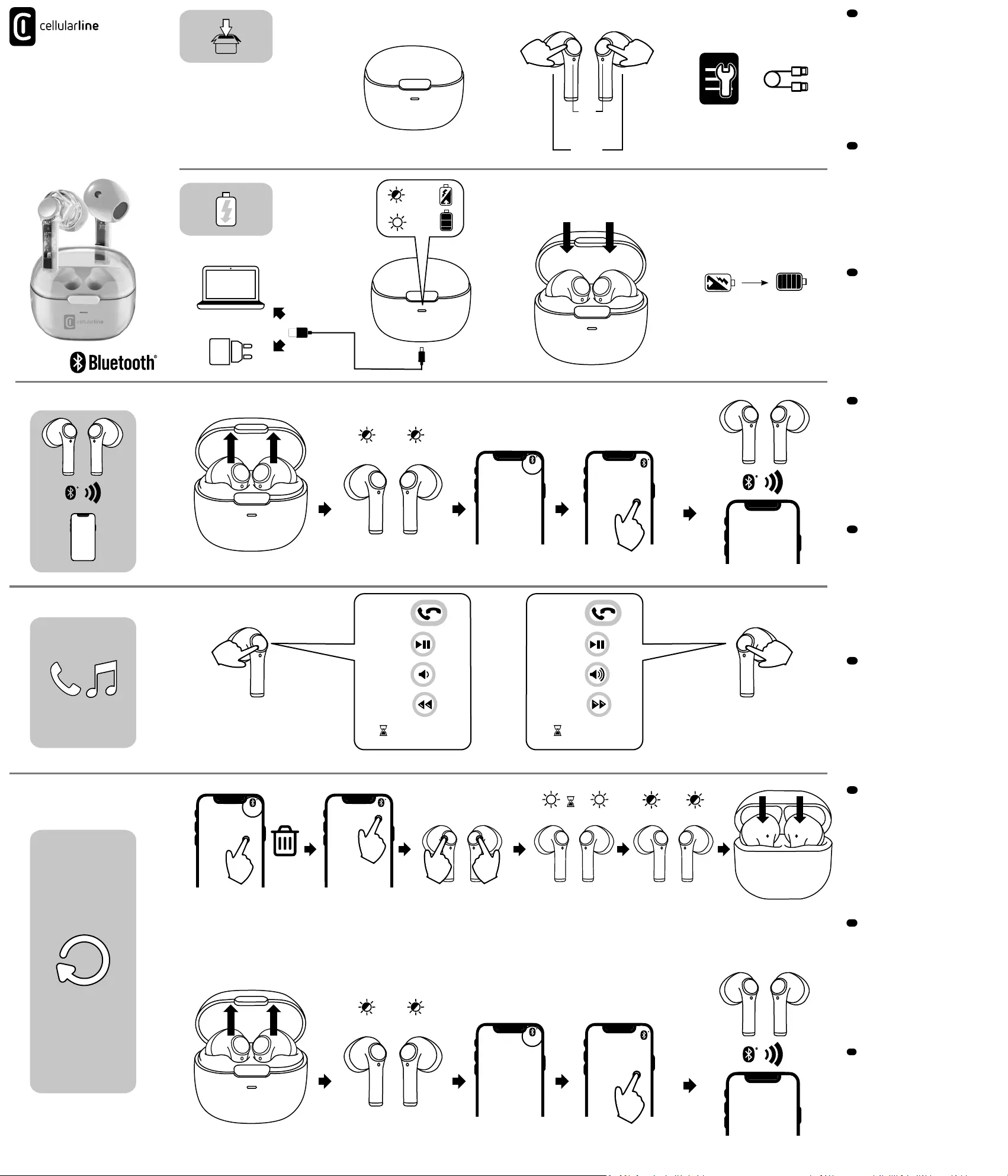 cellularline

cellularline

Bluetooth®