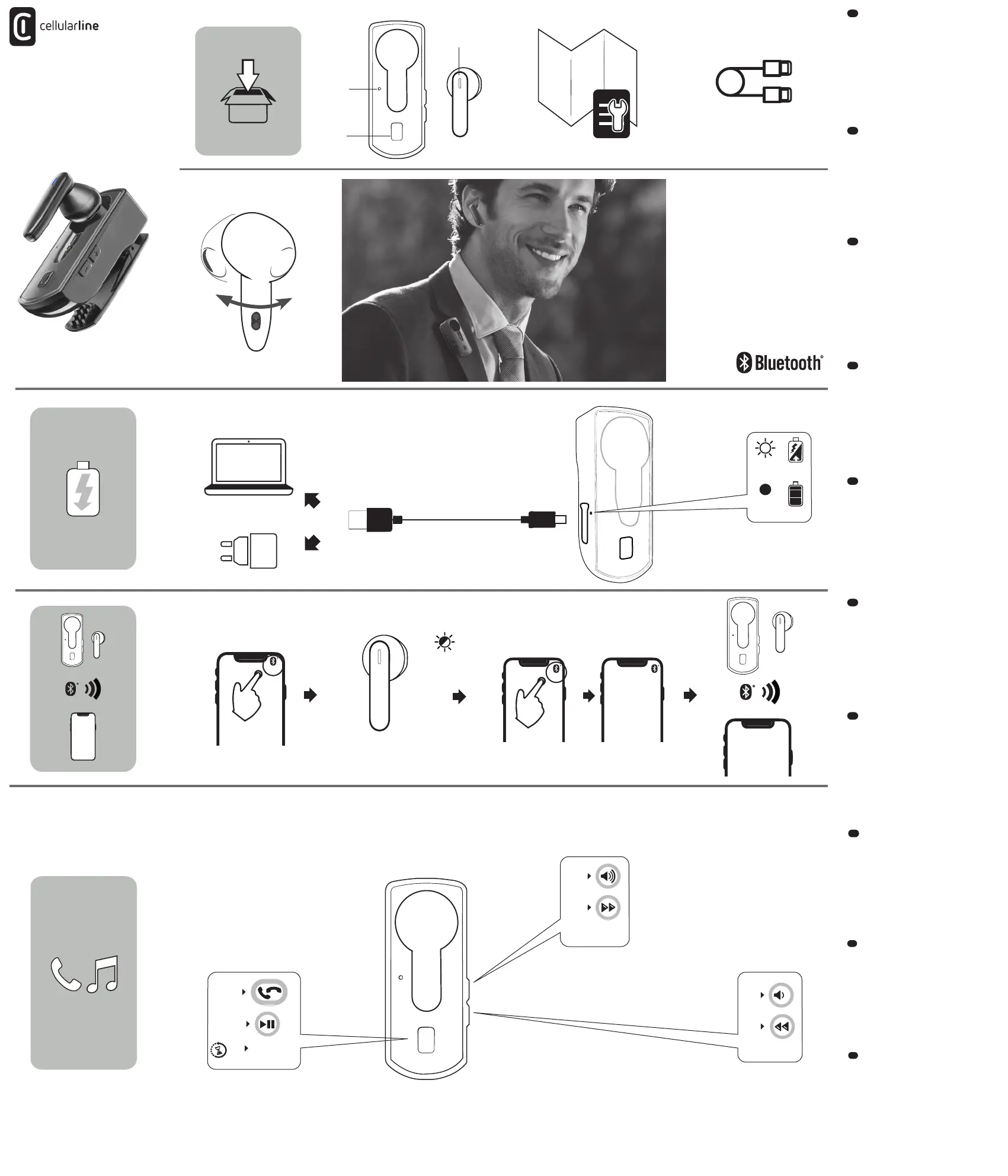 cellularline

Bluetooth®