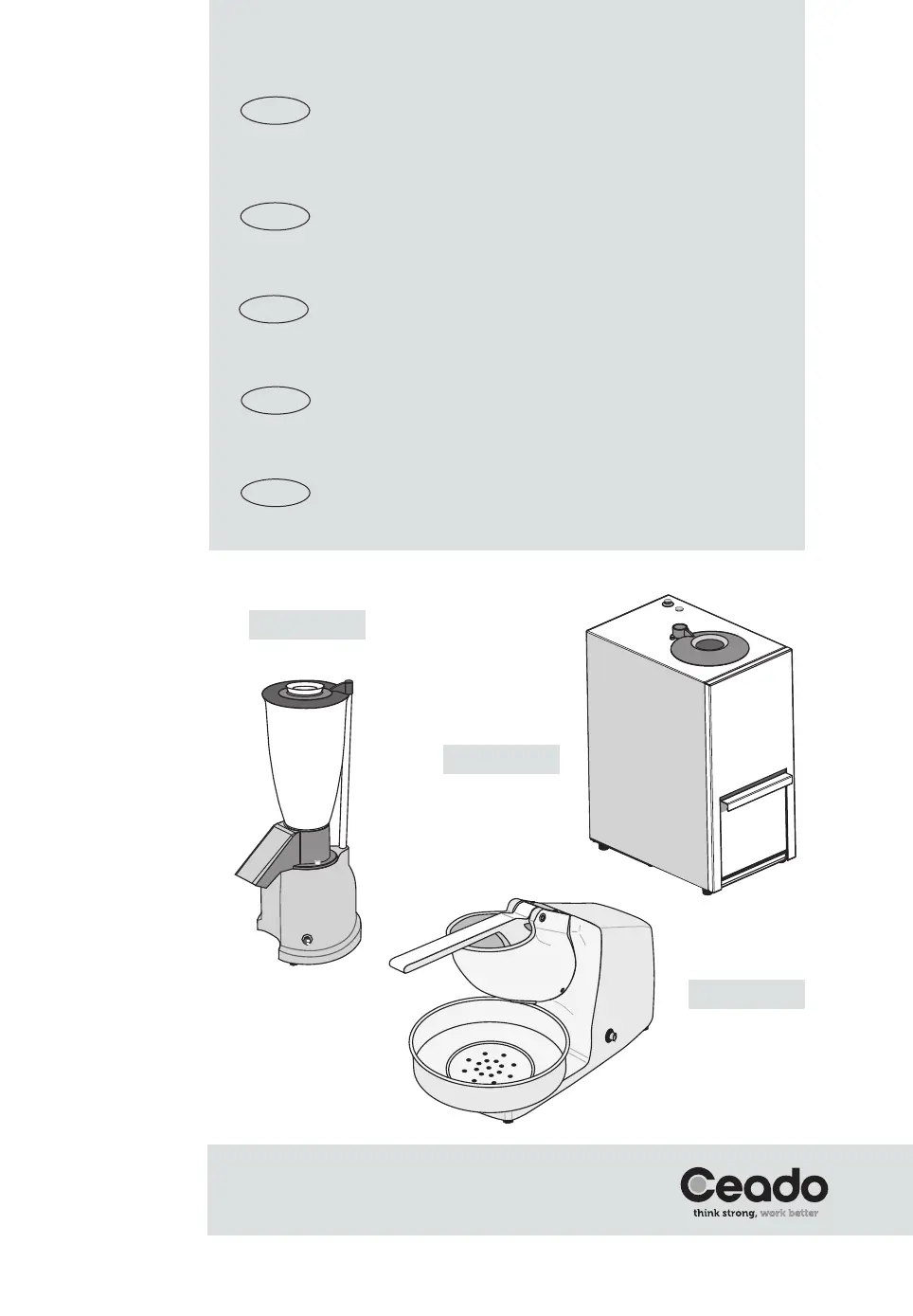 Ceado
think strong, work better