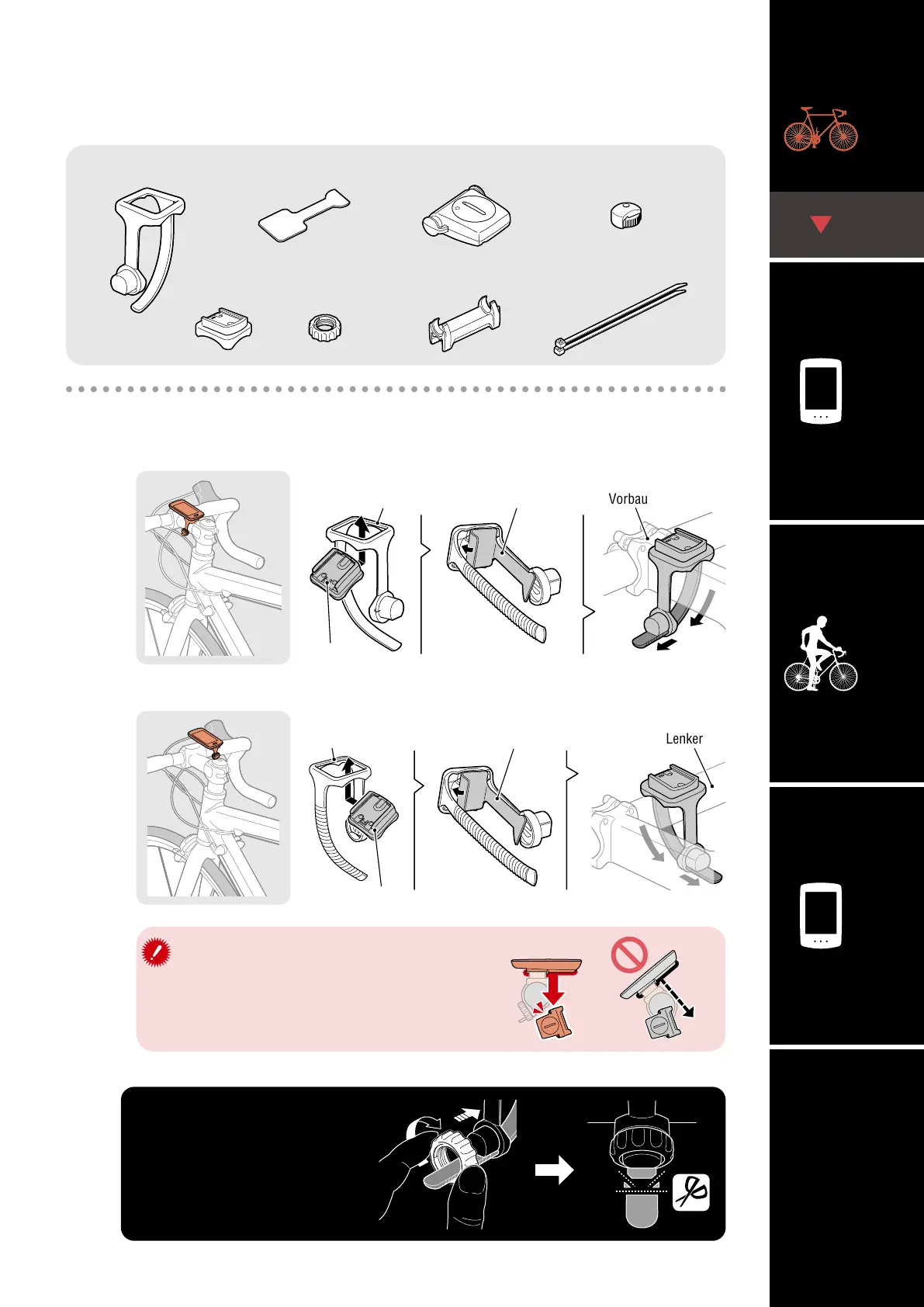 Vorbau

Lenker