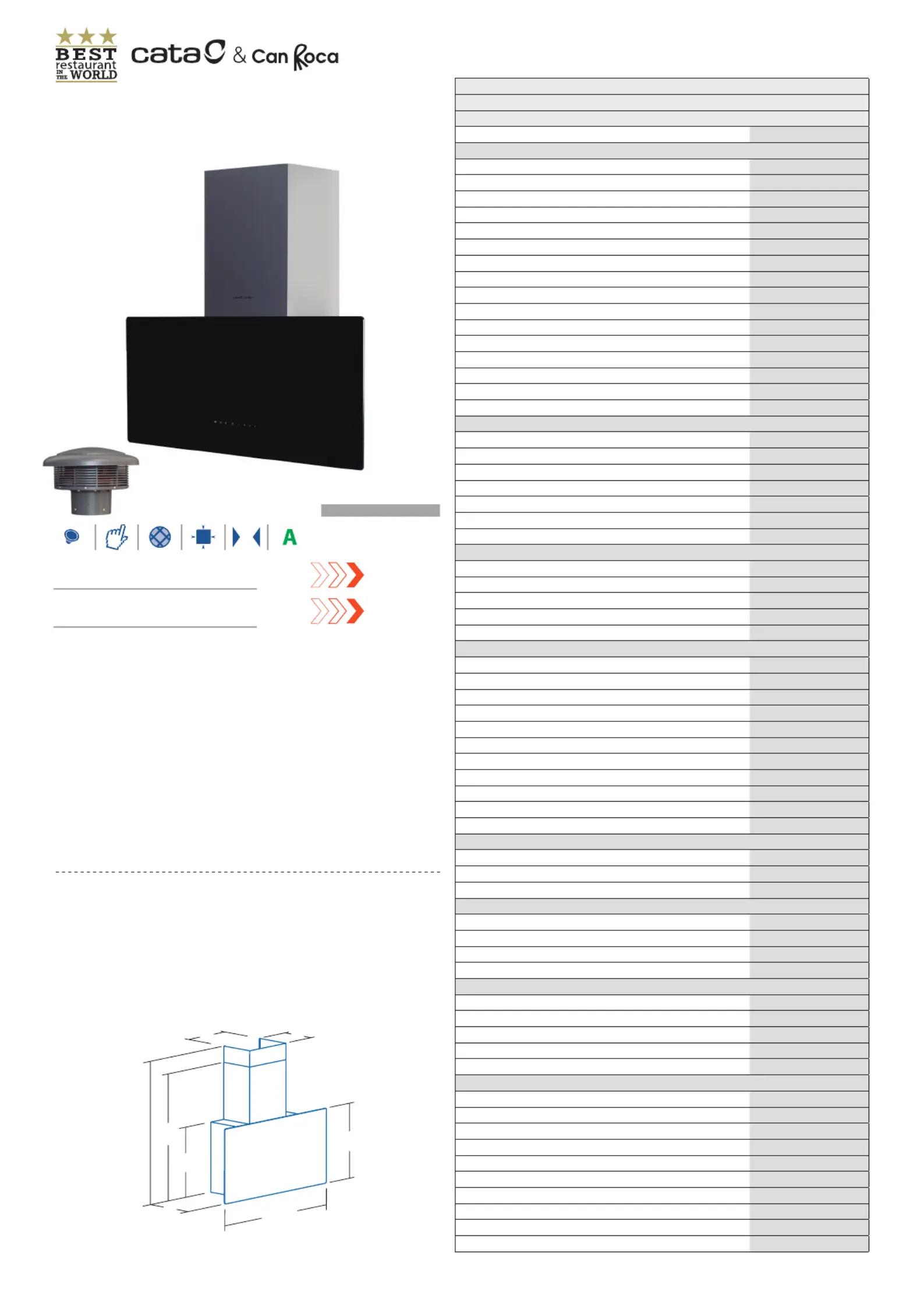 BEST restaurant IN THE WORLD

cata & Can Roca

A