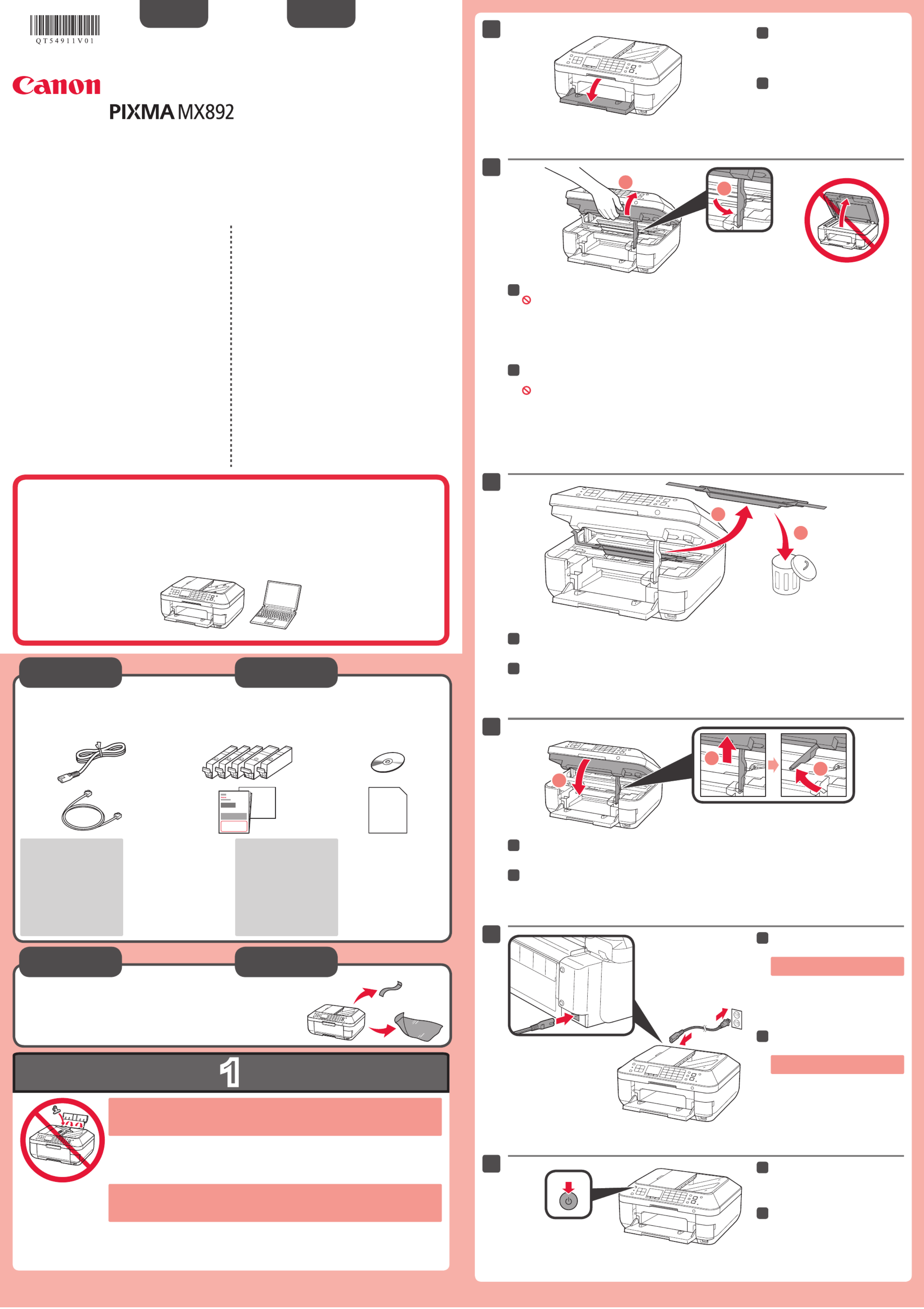 QT54911V01

Canon

PIXMA MX892

1