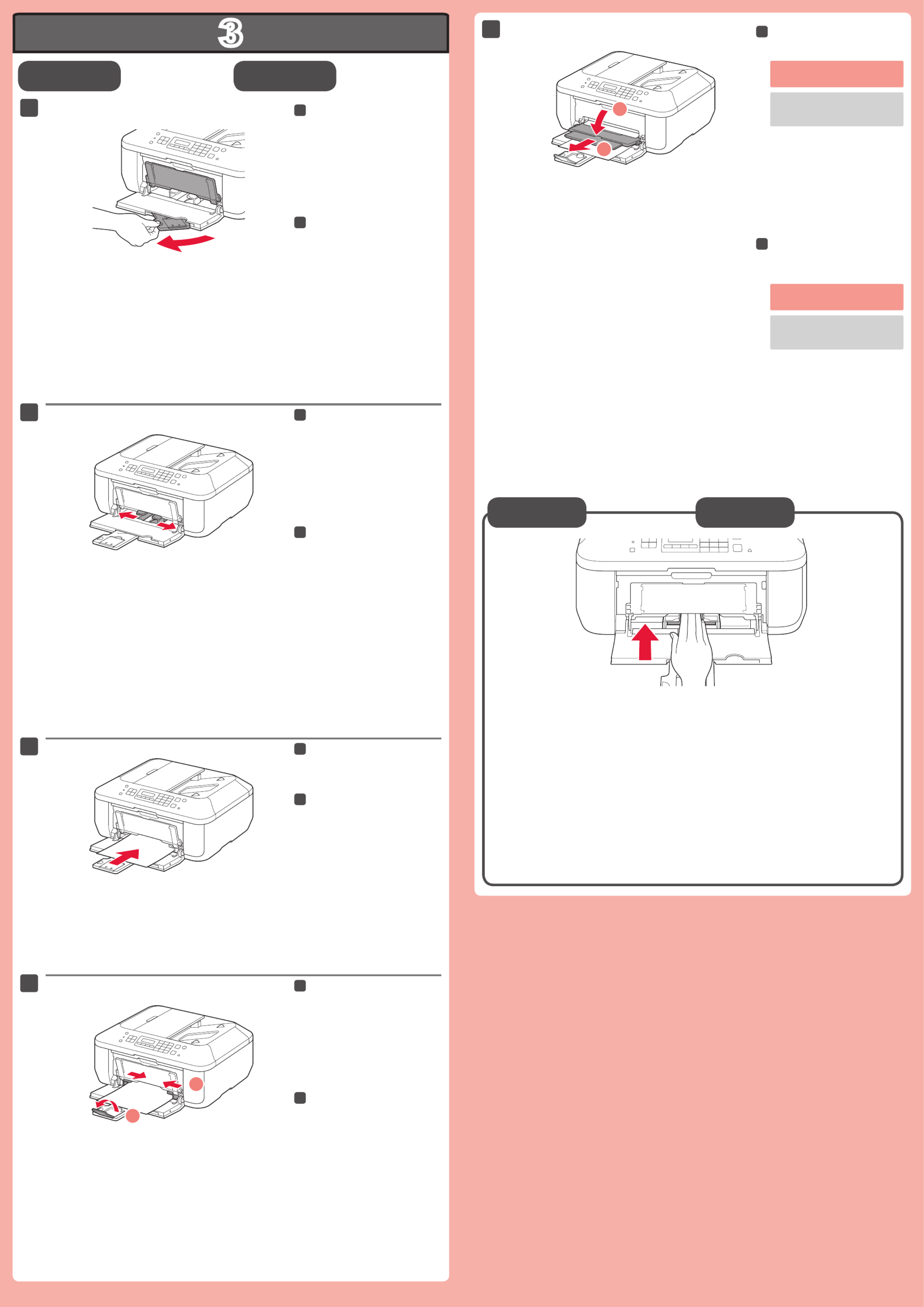 3