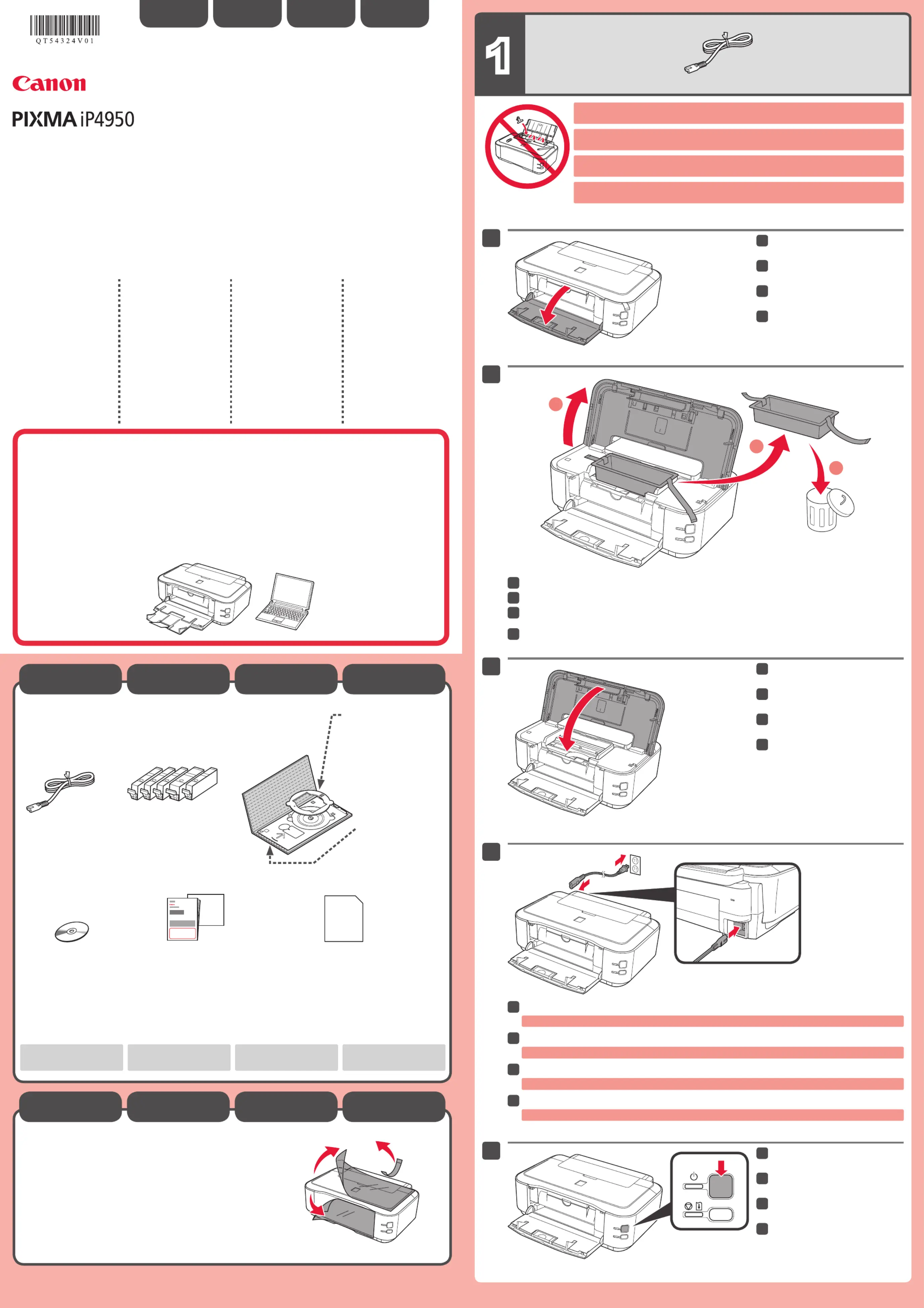 QT54324V01

Canon

PIXMA iP4950

1