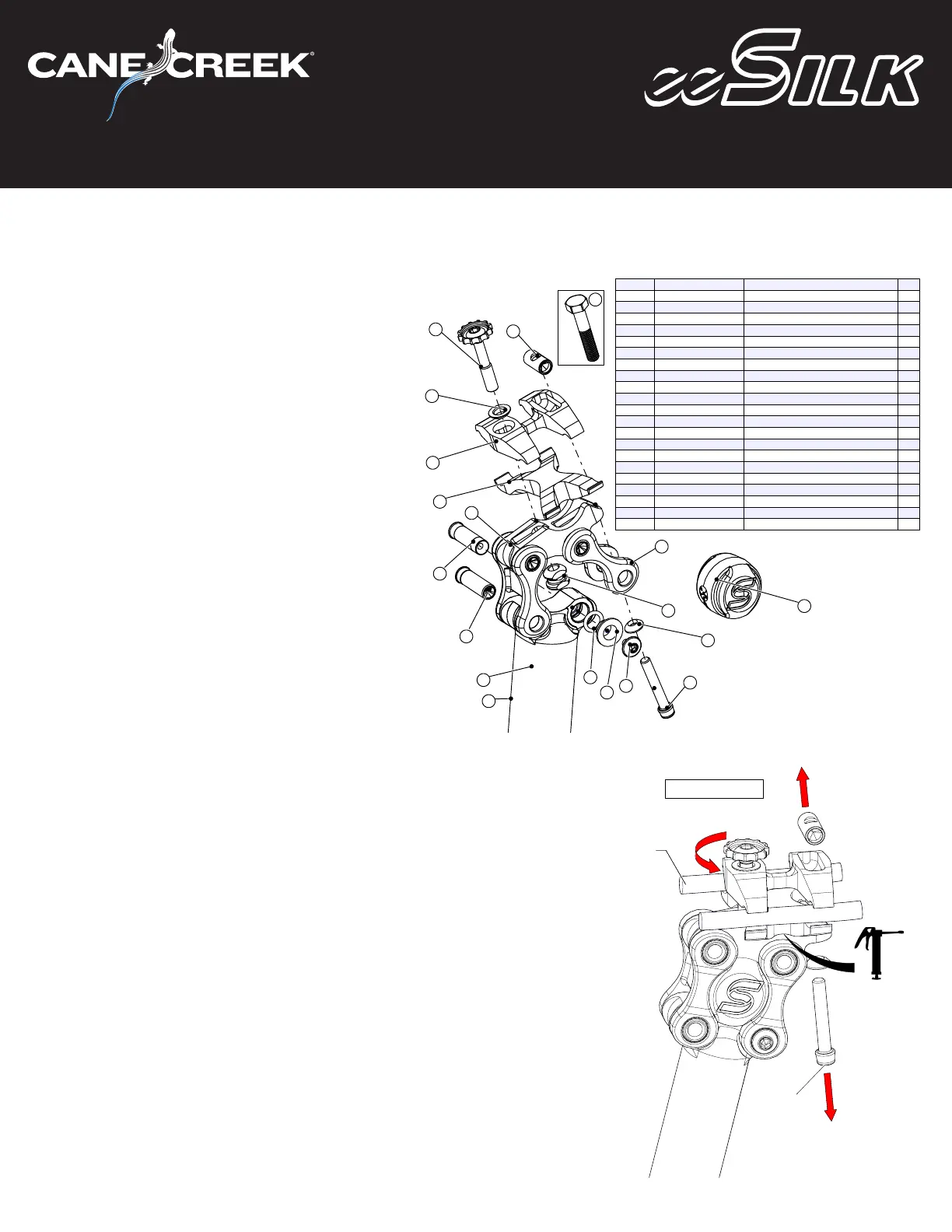 CANE CREEK®

eeSILK