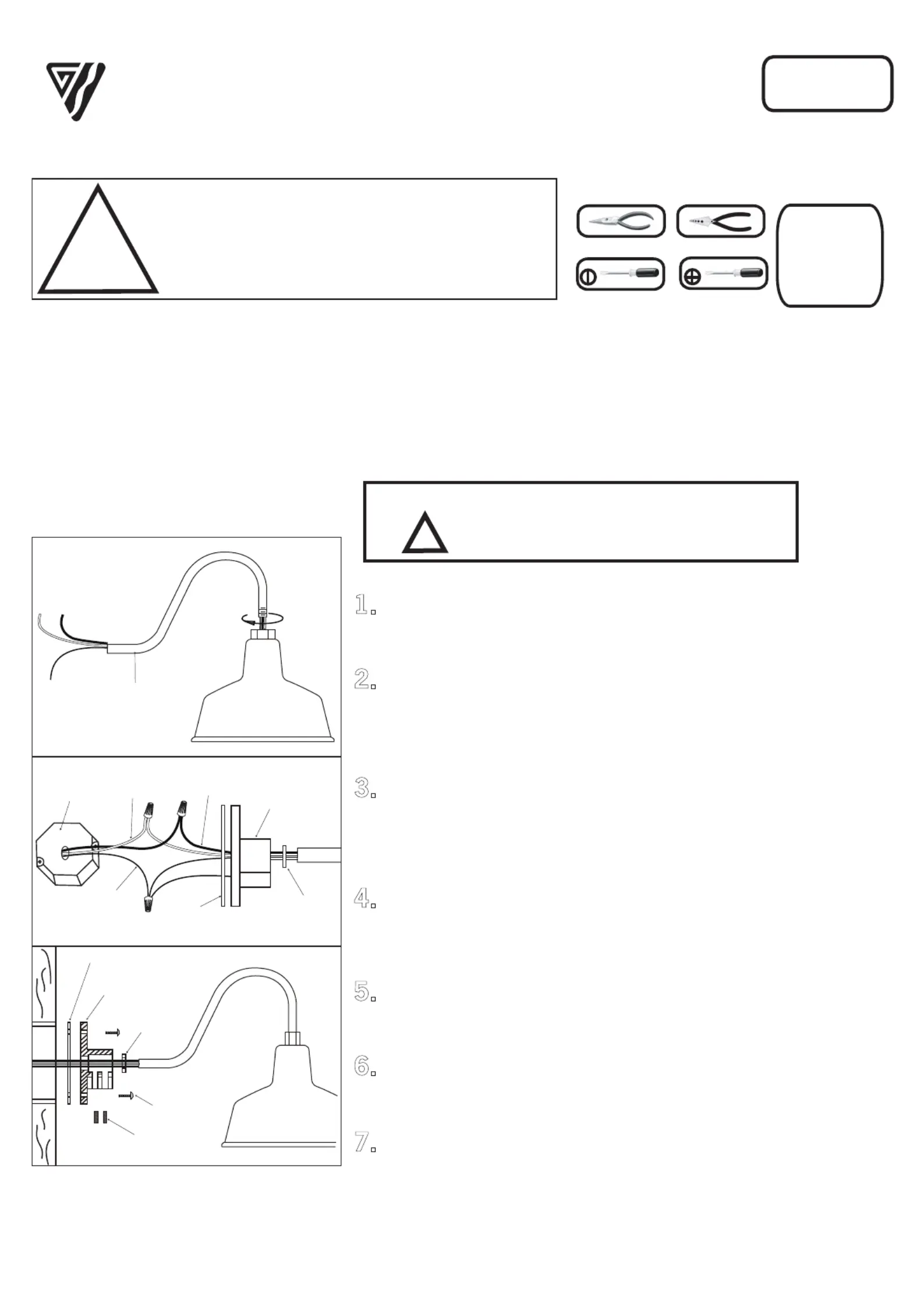 1.

2.

3.

4.

5.

6.

7.