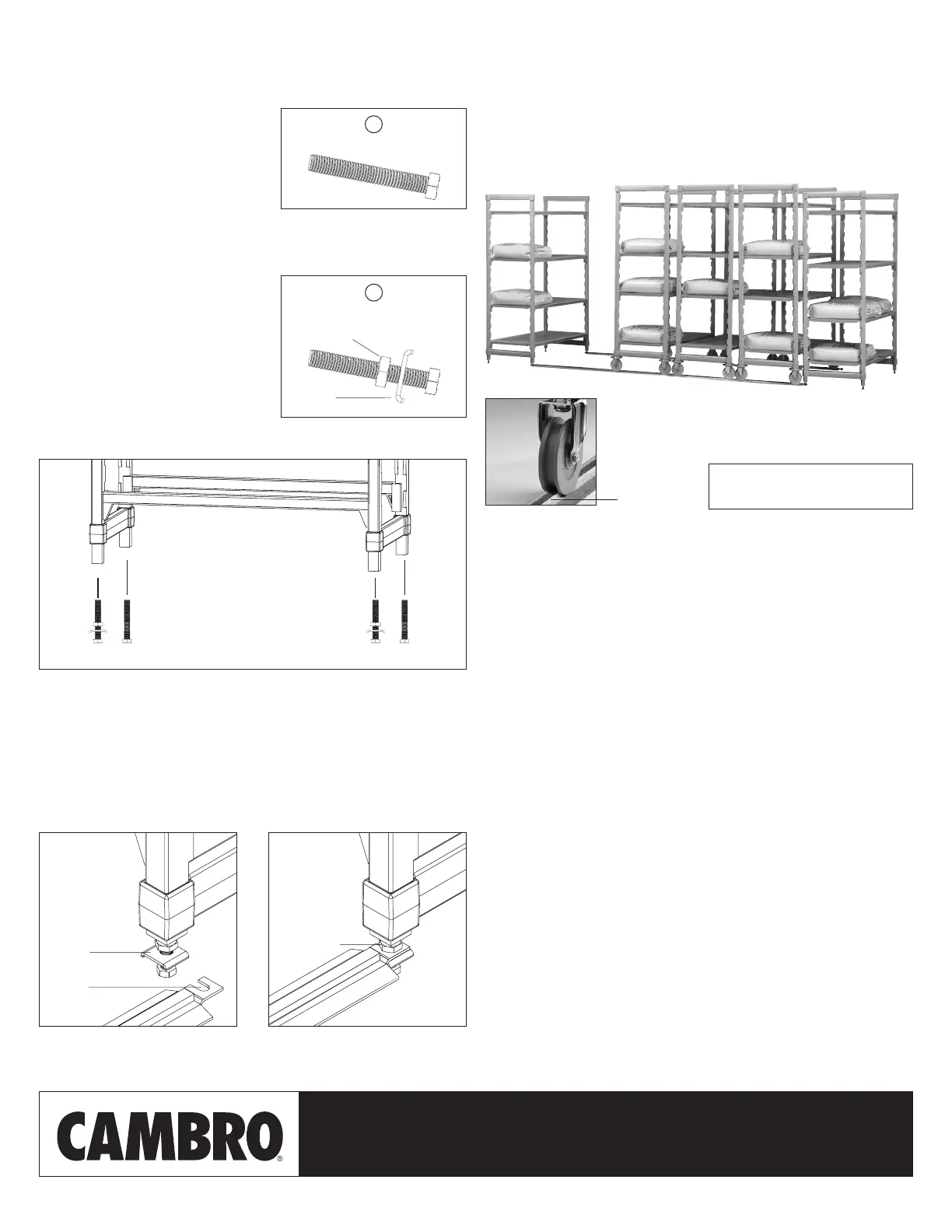 CAMBRO®